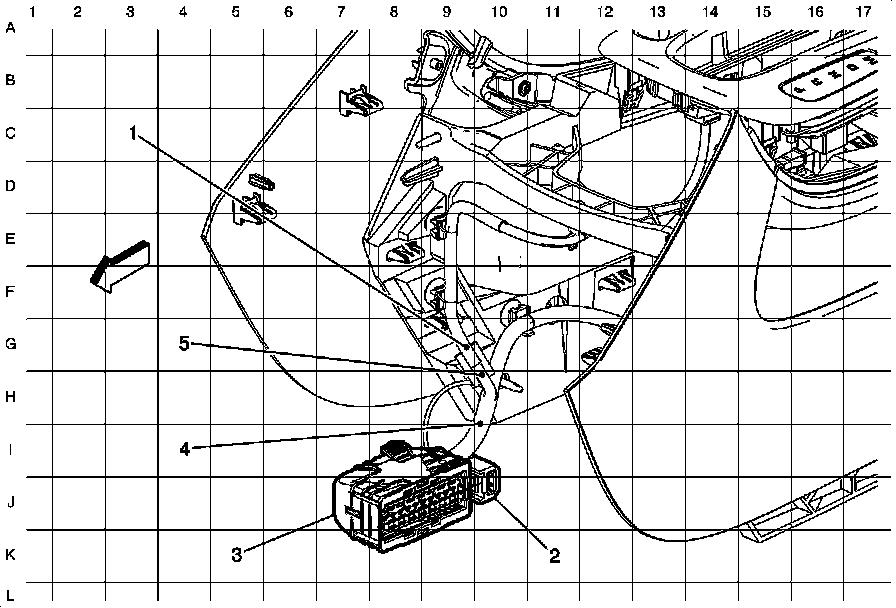 1 2 3 4 5 6 7 8 9 10 11 12 13 14 15 16 17

A
B
C
D
E
F
G
H
I
J
K
L

1
5
4
3
2