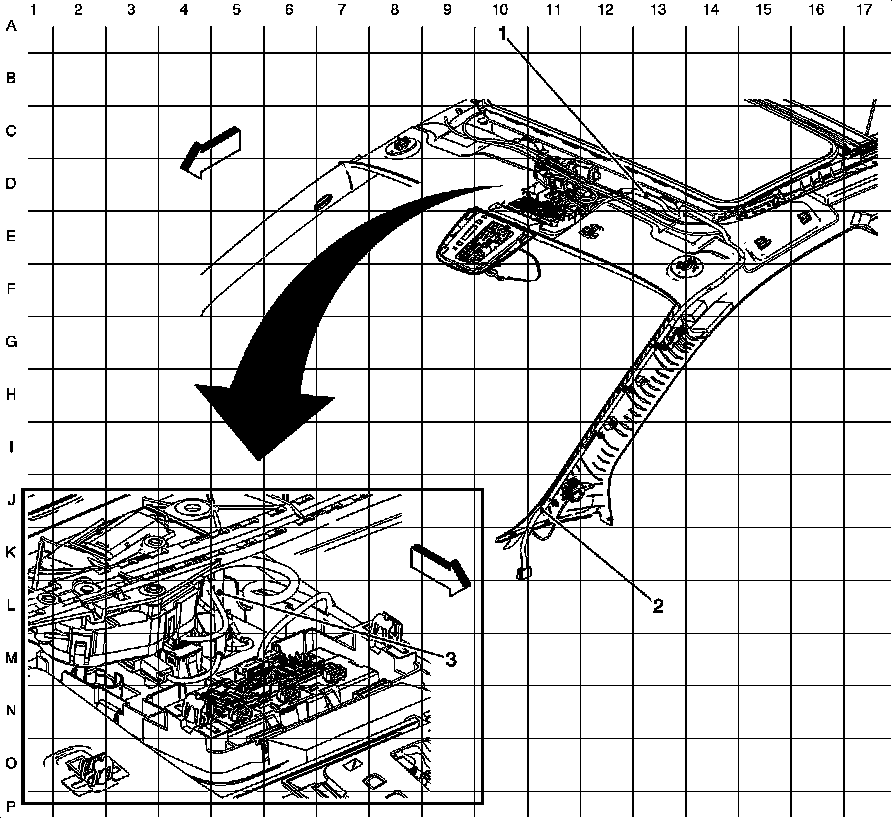 1 2 3 4 5 6 7 8 9 10 11 12 13 14 15 16 17

A
B
C
D
E
F
G
H
I
J
K
L
M
N
O
P

1
2
3