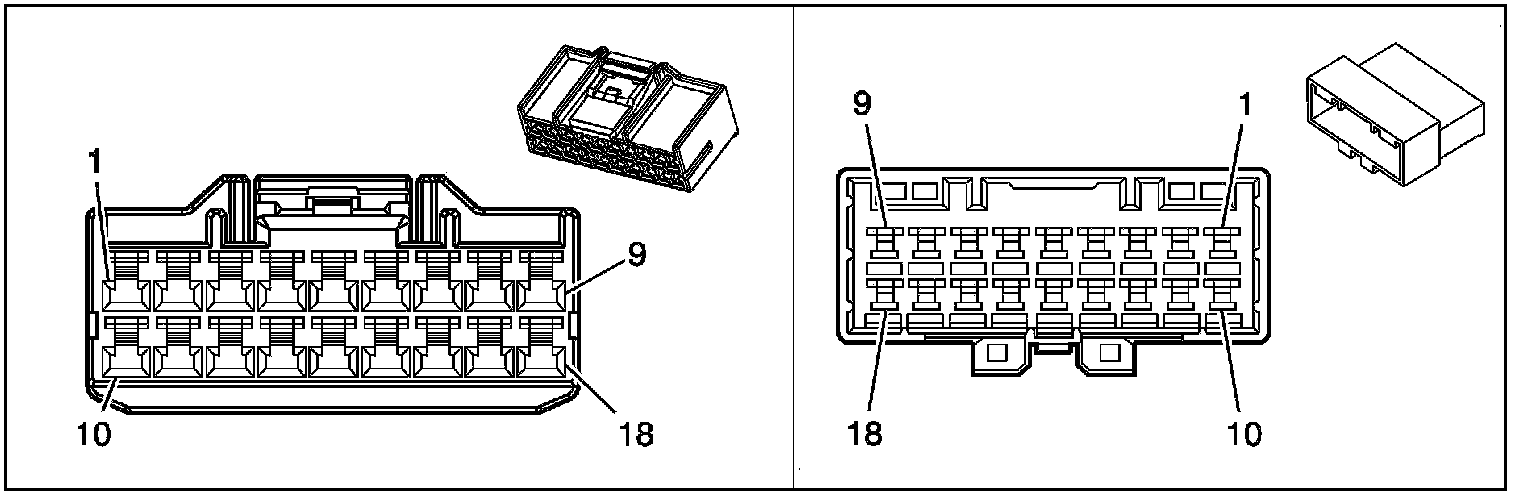 1
9
10
18

9
1
18
10