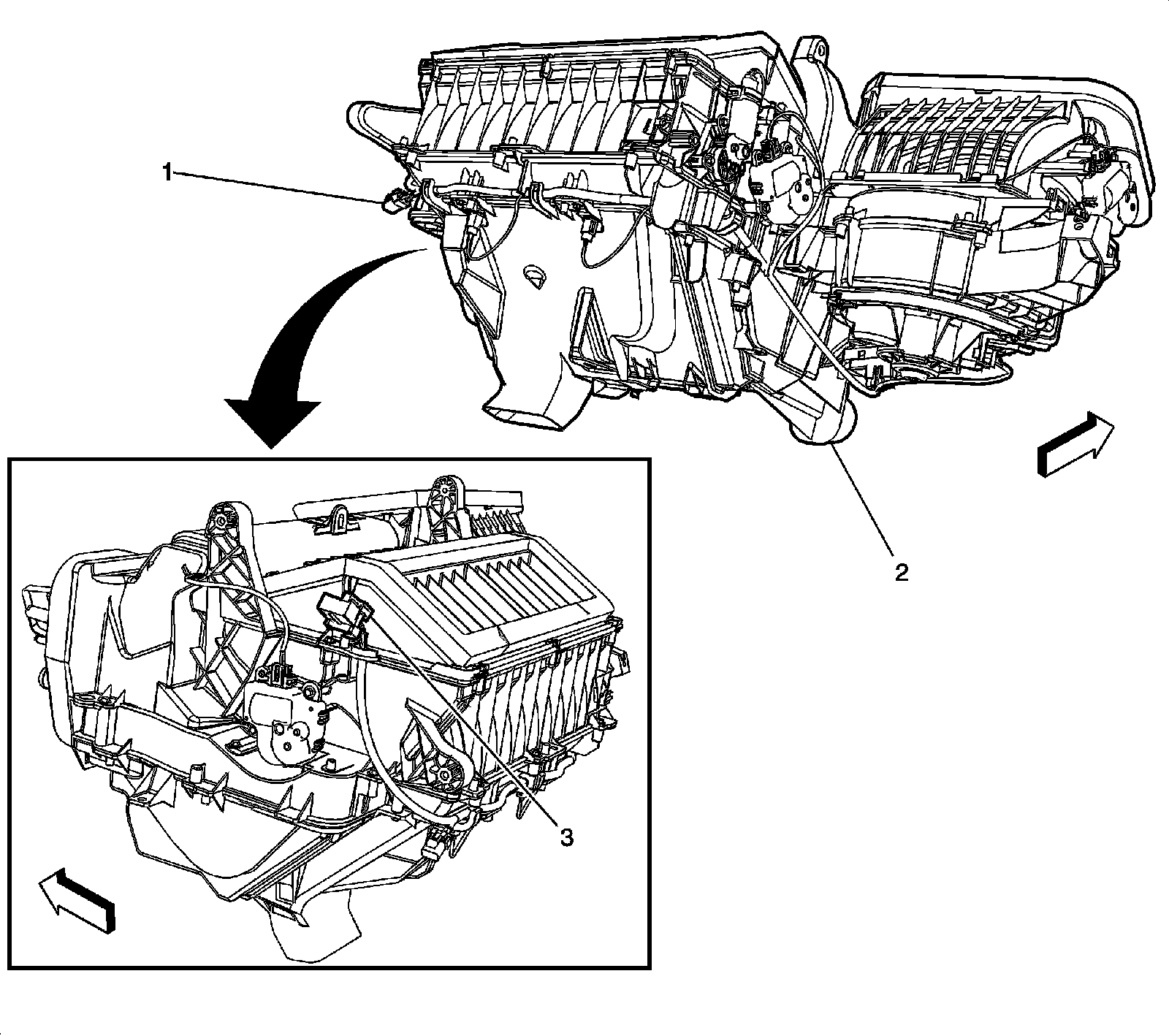 1

2

3