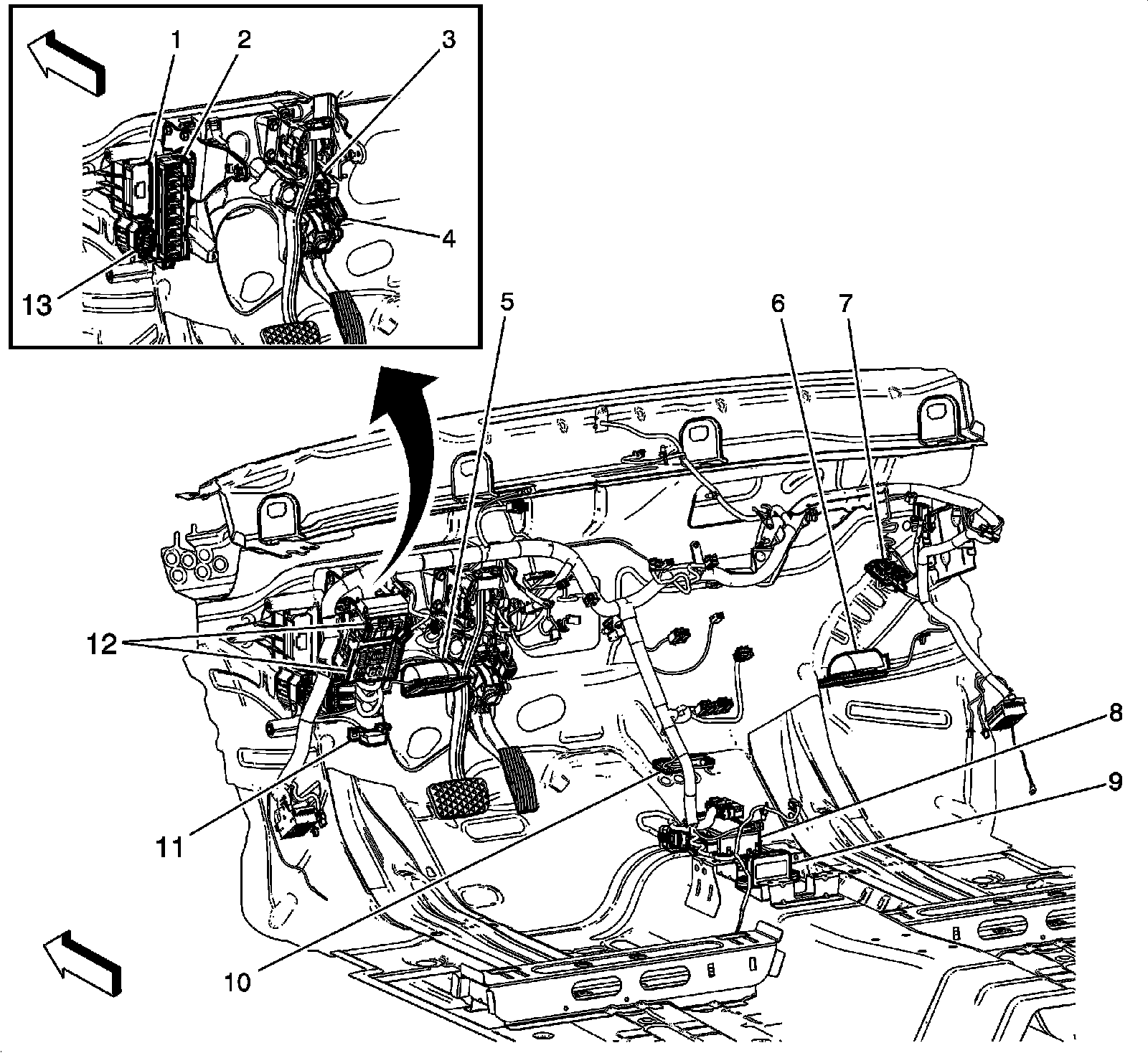 1
2
3
4
13
5
6
7
12
8
9
11
10