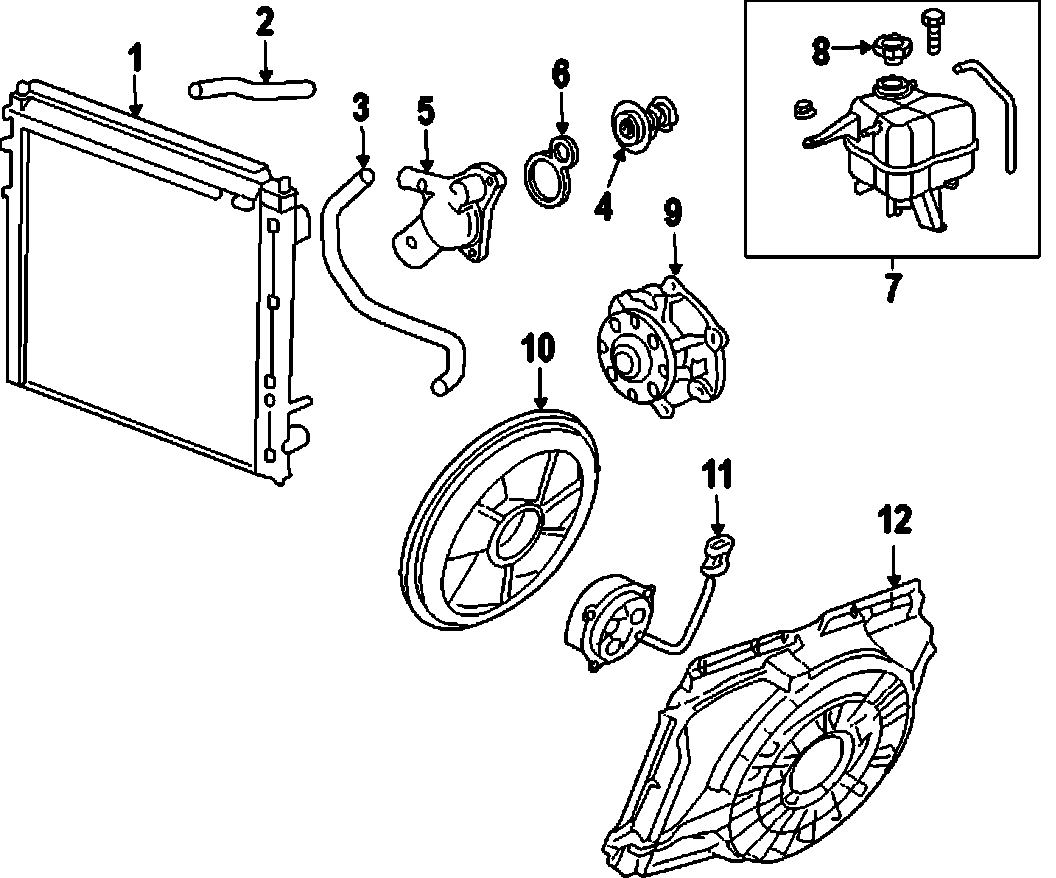 1
2
3
5
6
4
8
7
9
10
11
12