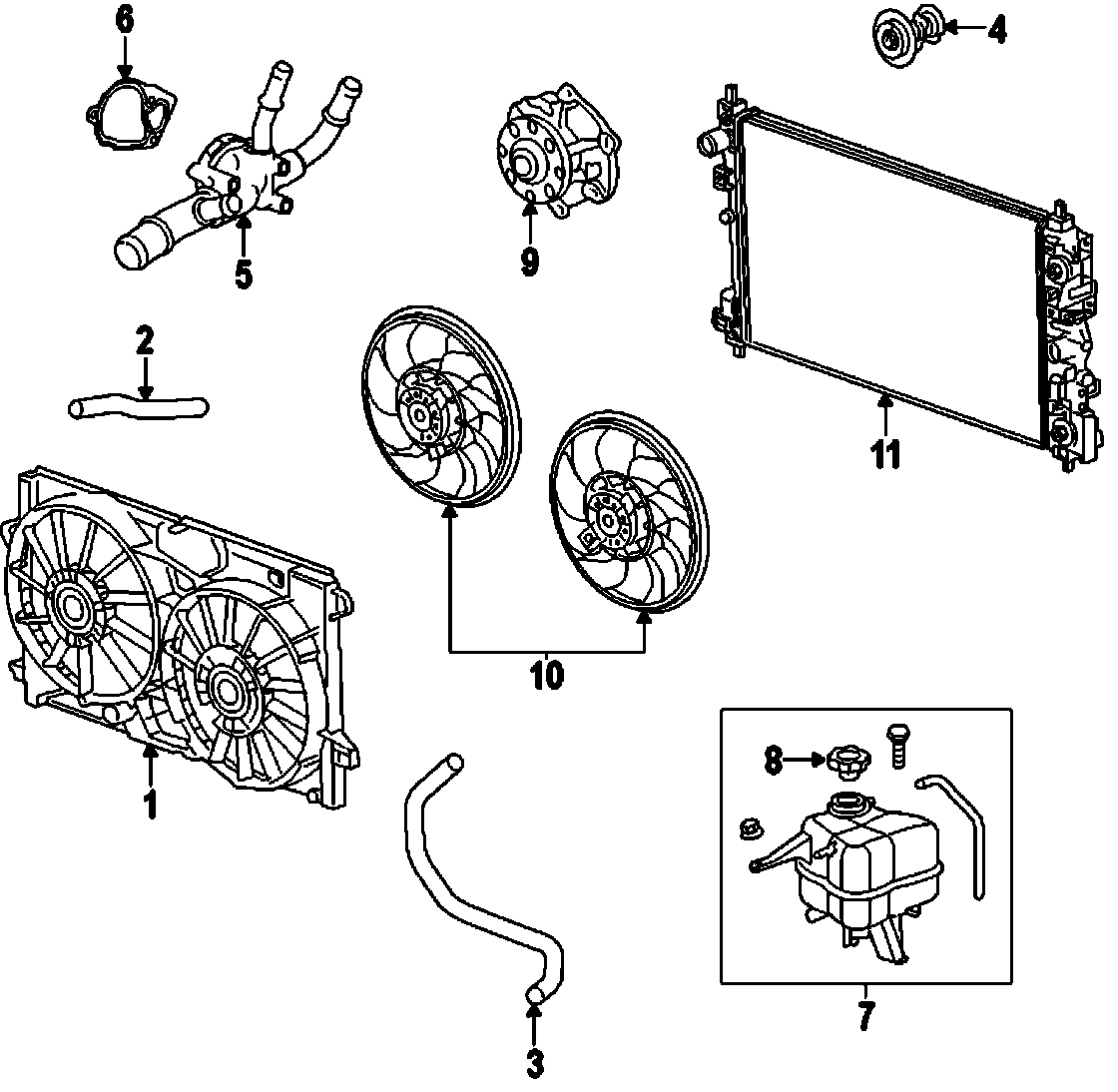 6
4
5
9
2
11
10
1
8
7
3