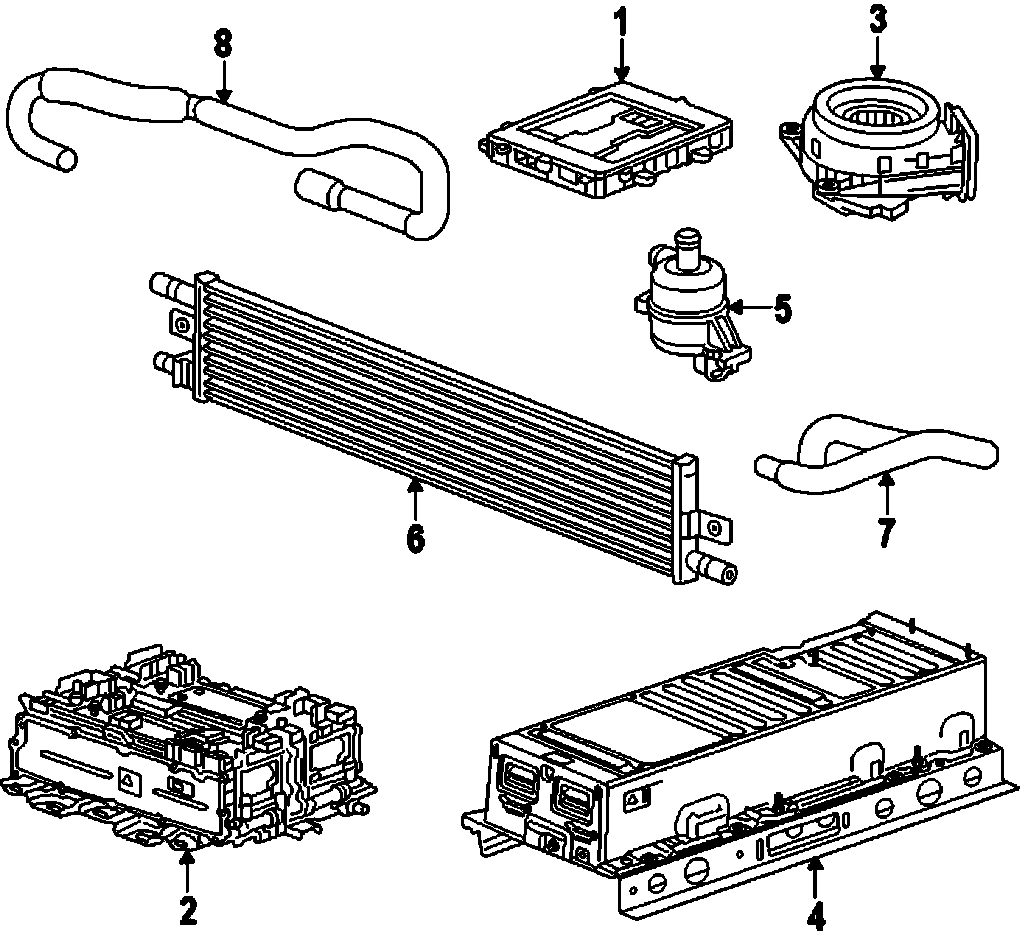 8
1
3
5
6
7
2
4