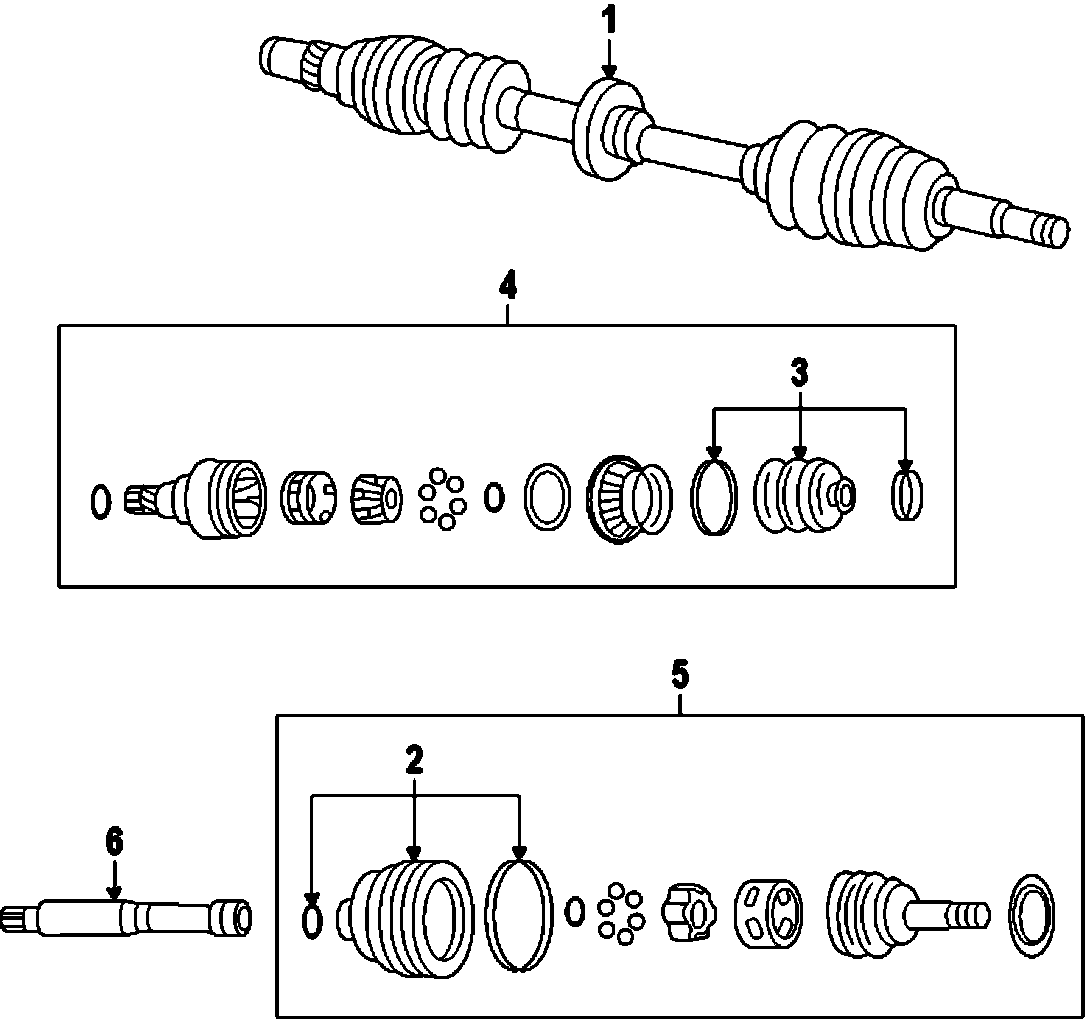 1
4
3
5
2
6