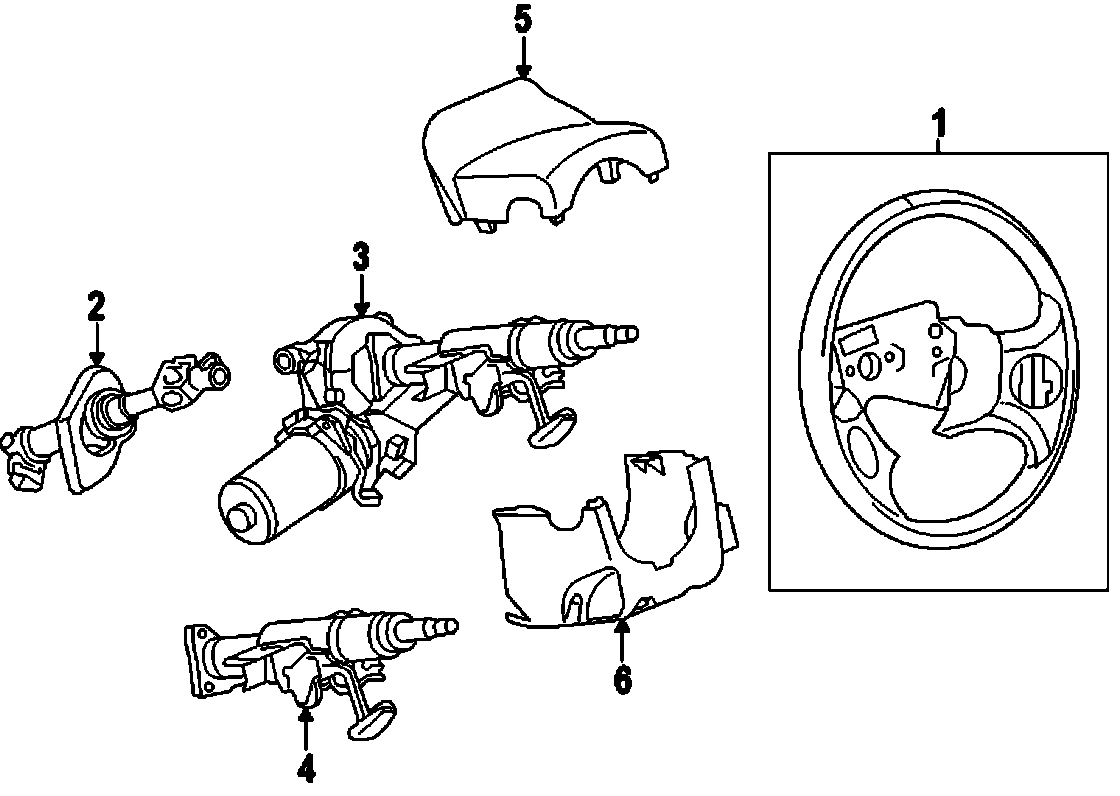 5
1
3
2
6
4