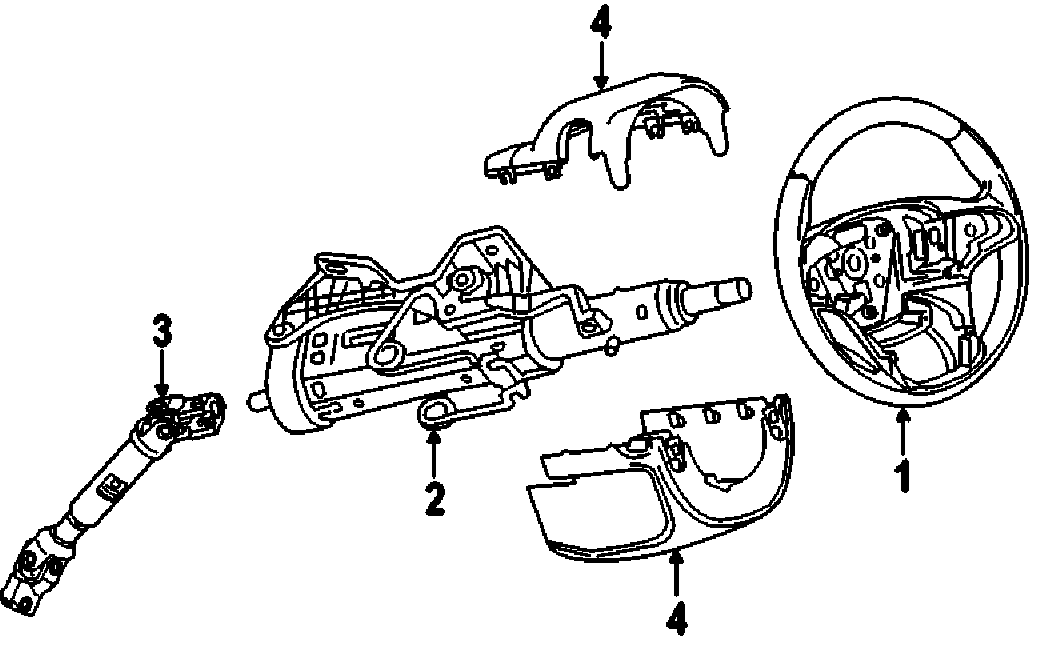 4
3
2
1
4