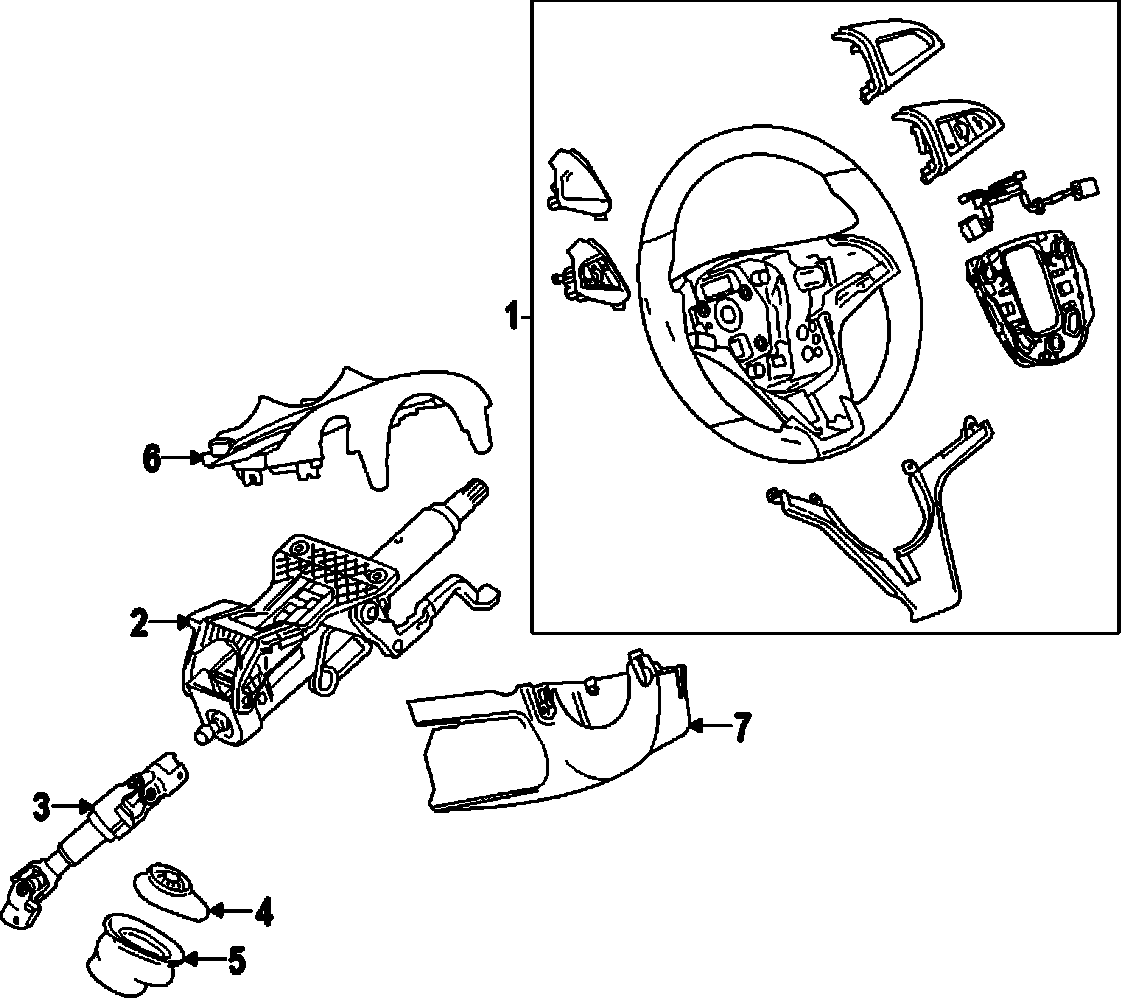 1
6
2
7
3
4
5