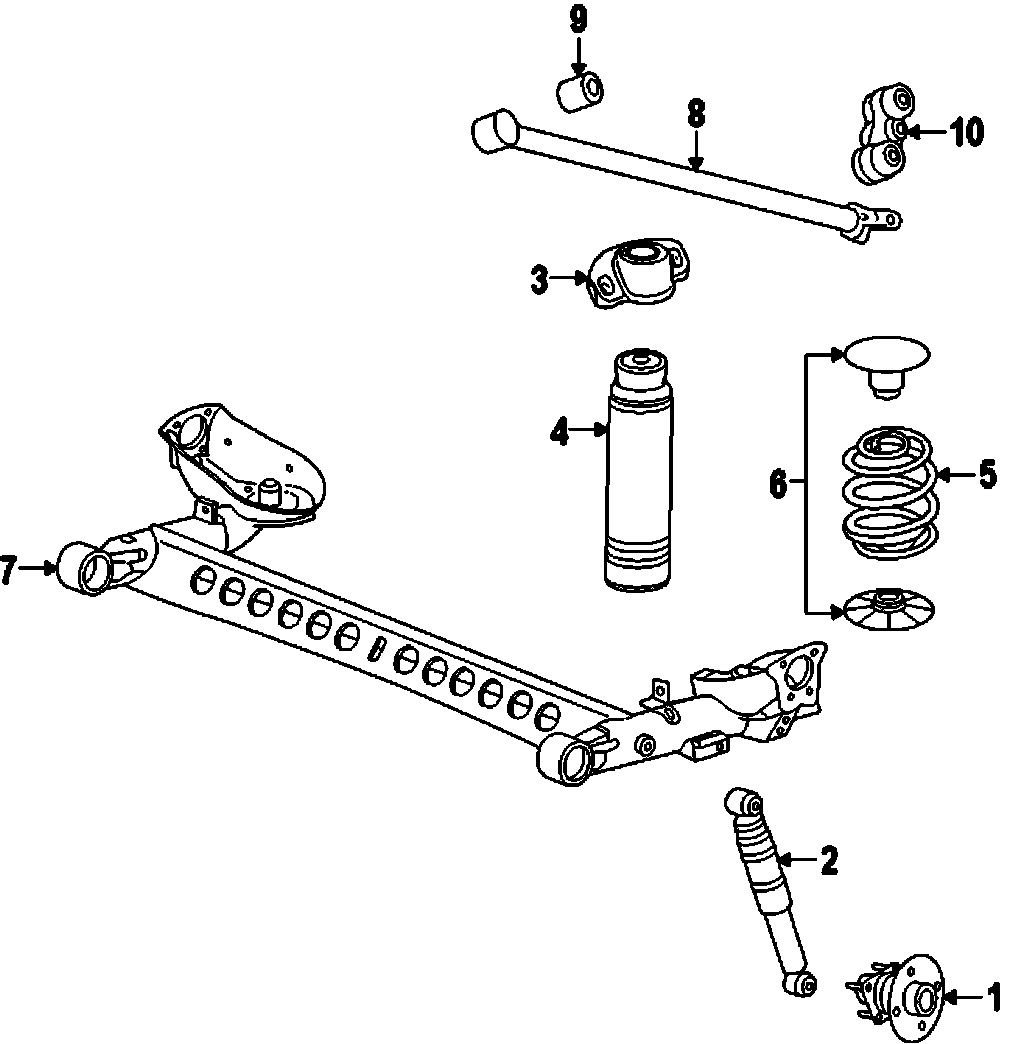 9
8
10
3
4
6
5
7
2
1