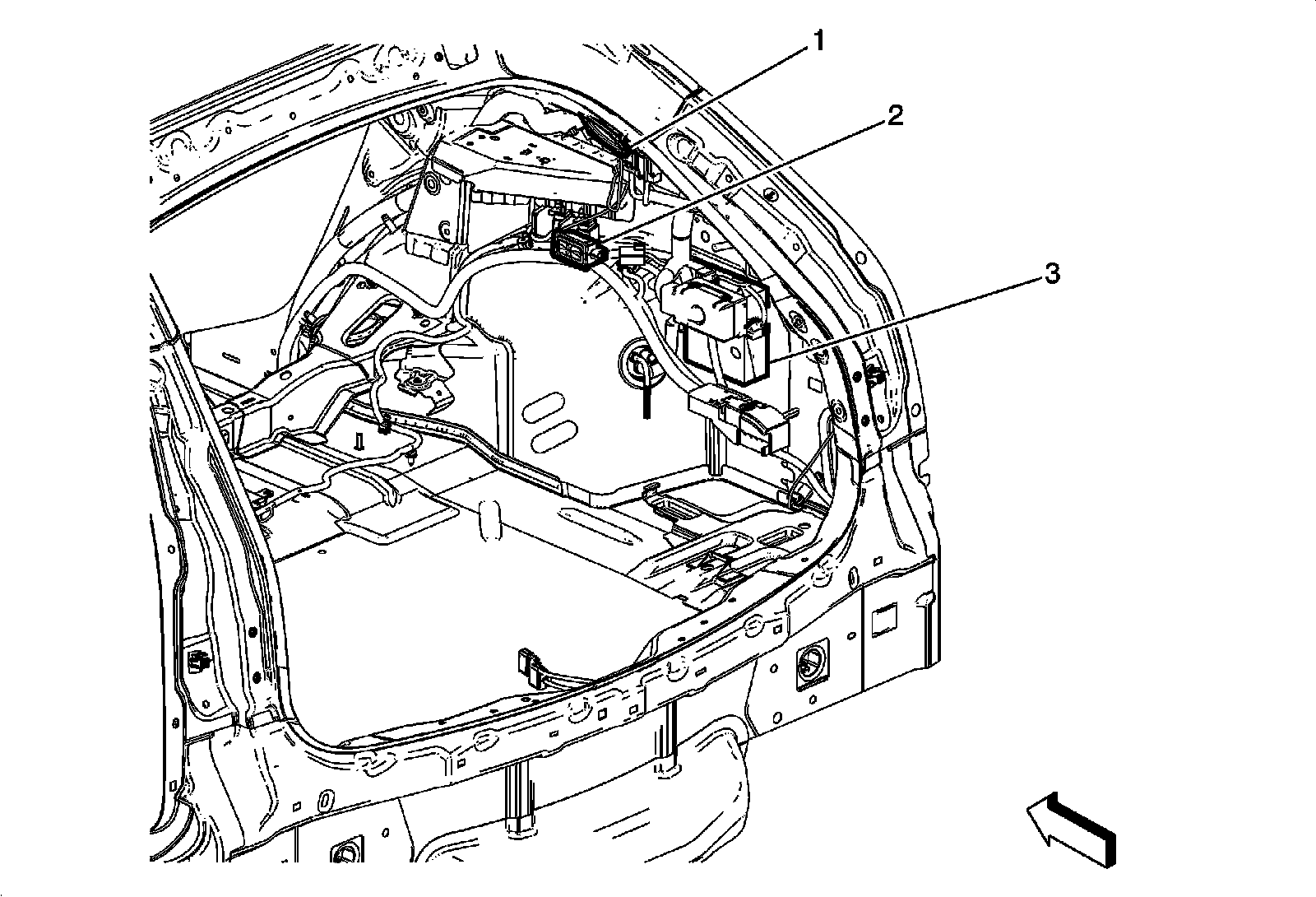 1
2
3