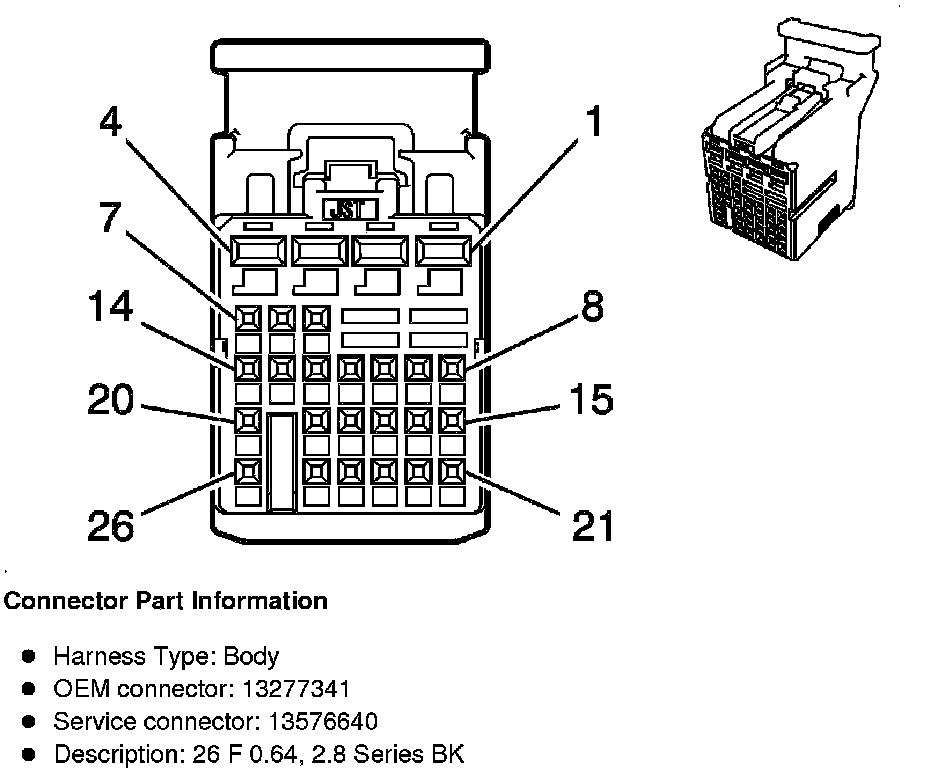 4
1
JST
7
14
8
20
15
26
21

Connector Part Information

- Harness Type: Body
- OEM connector: 13277341
- Service connector: 13576640
- Description: 26 F 0.64, 2.8 Series BK