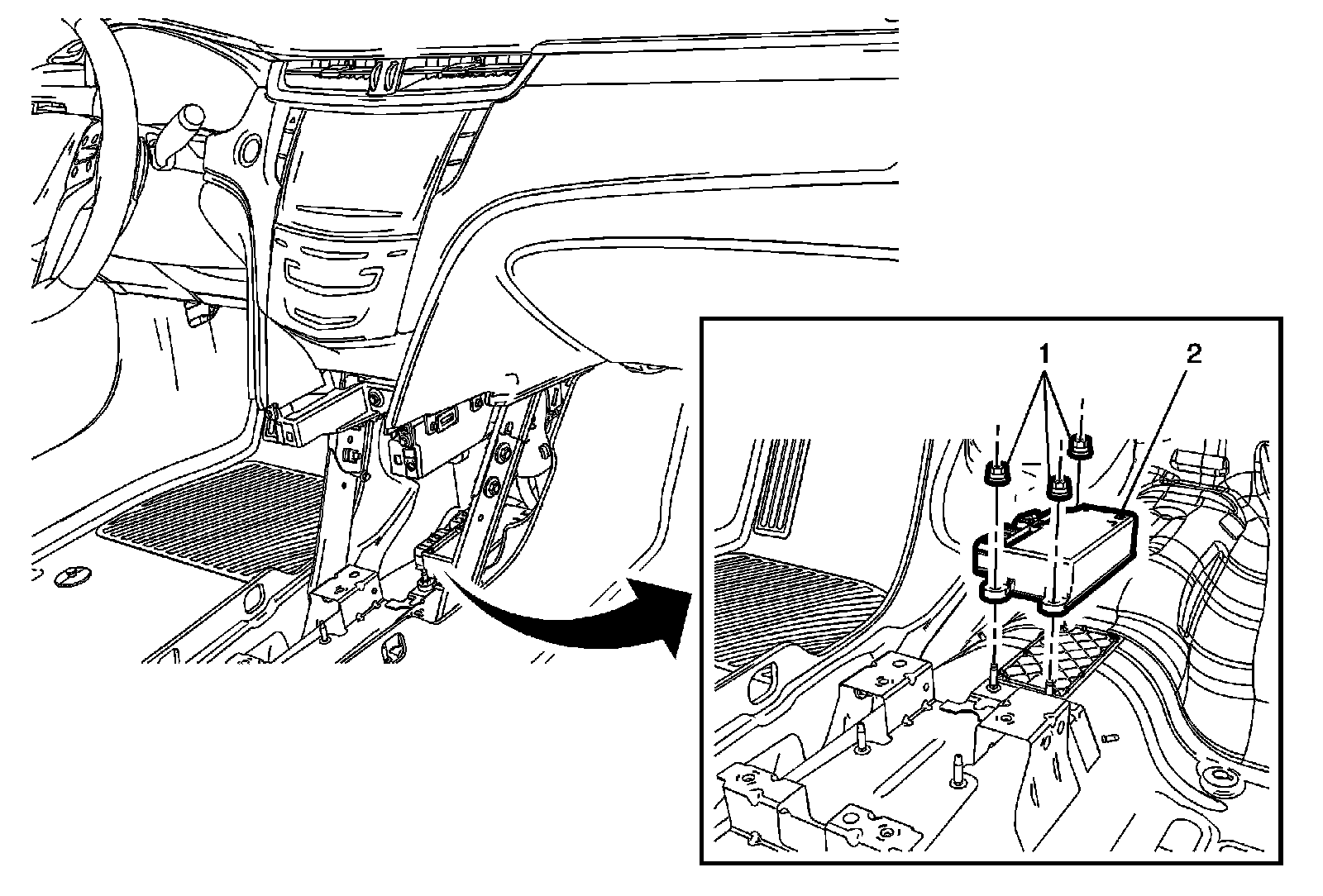 1
2