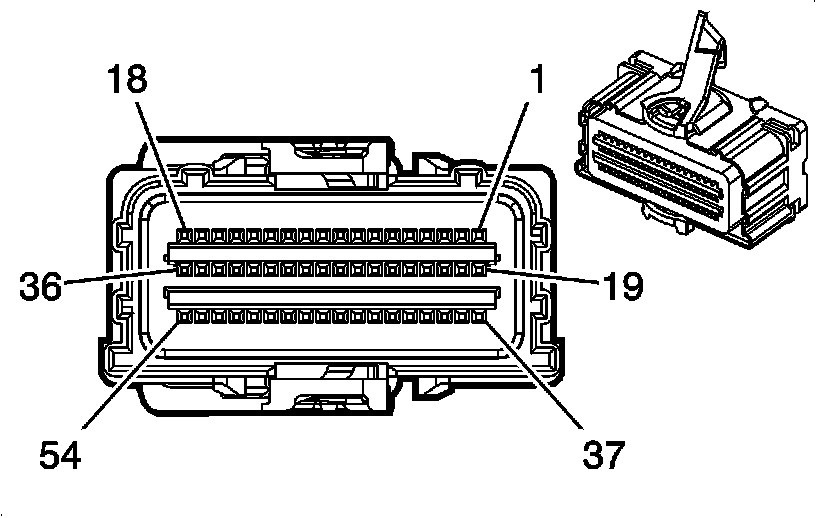 18
1
36
19
54
37