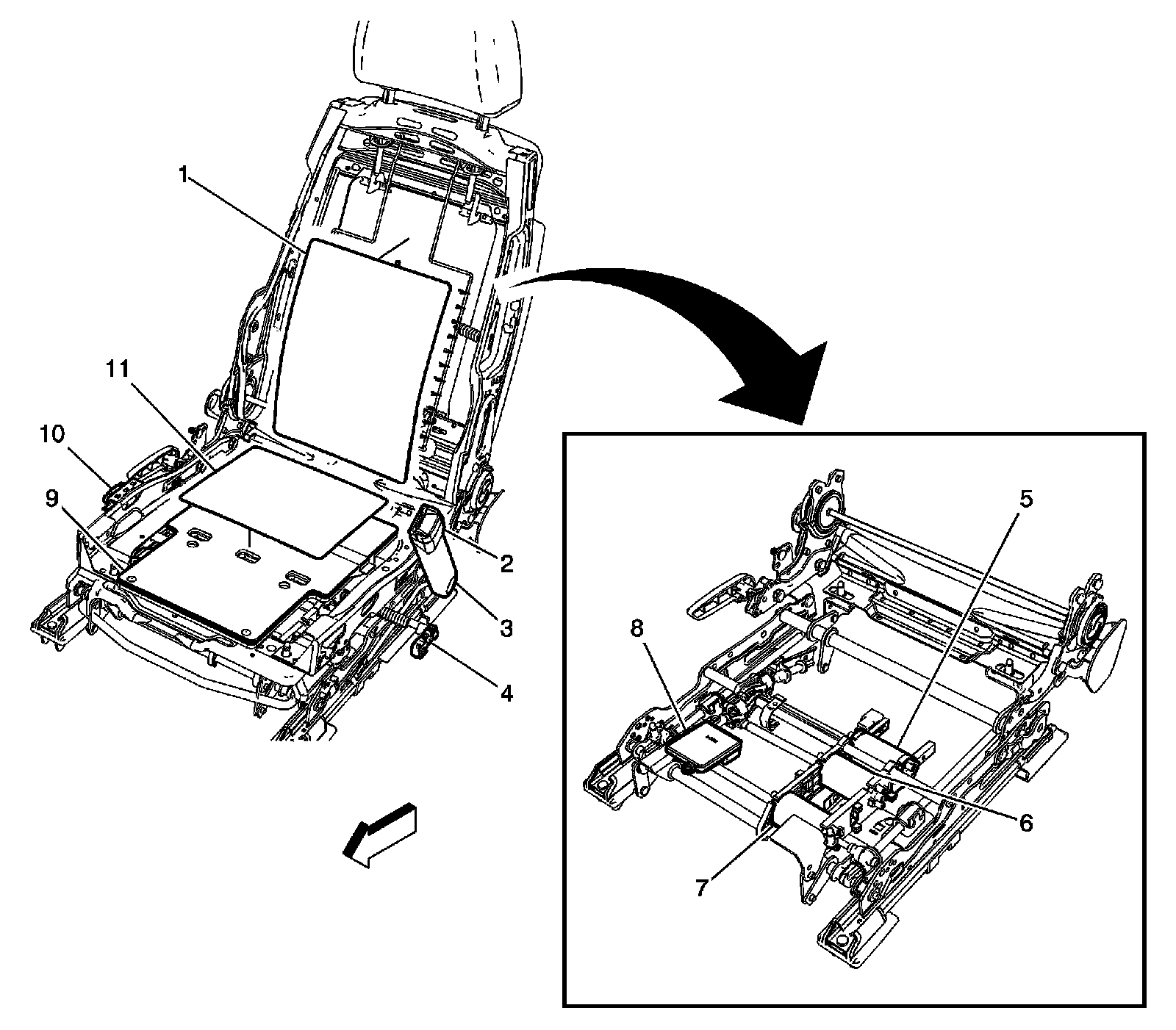 1
11
10
9
2
3
4
5
8
6
7