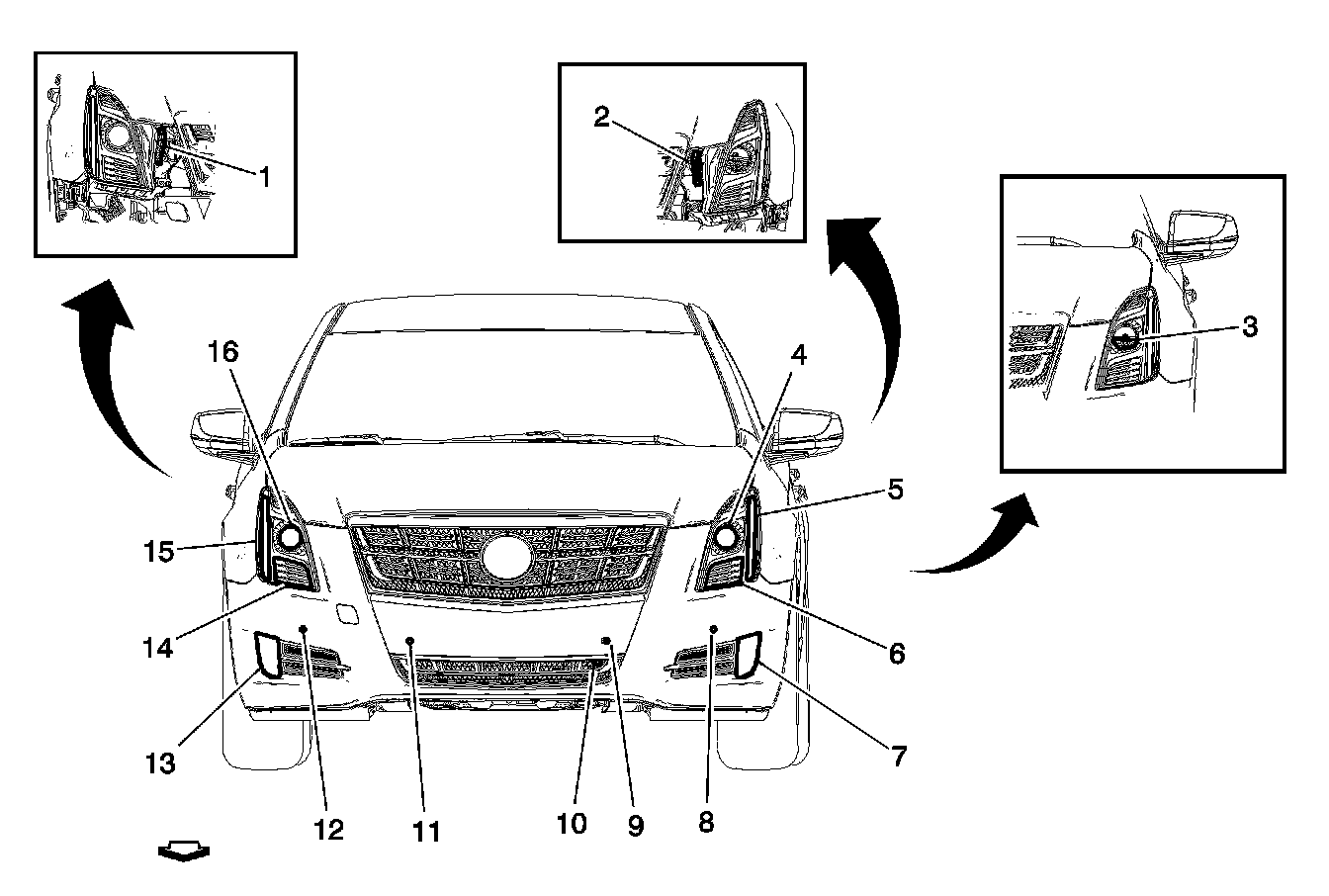 1

2

3

16

4

5

15

14

6

13

7

12

11

10

9

8