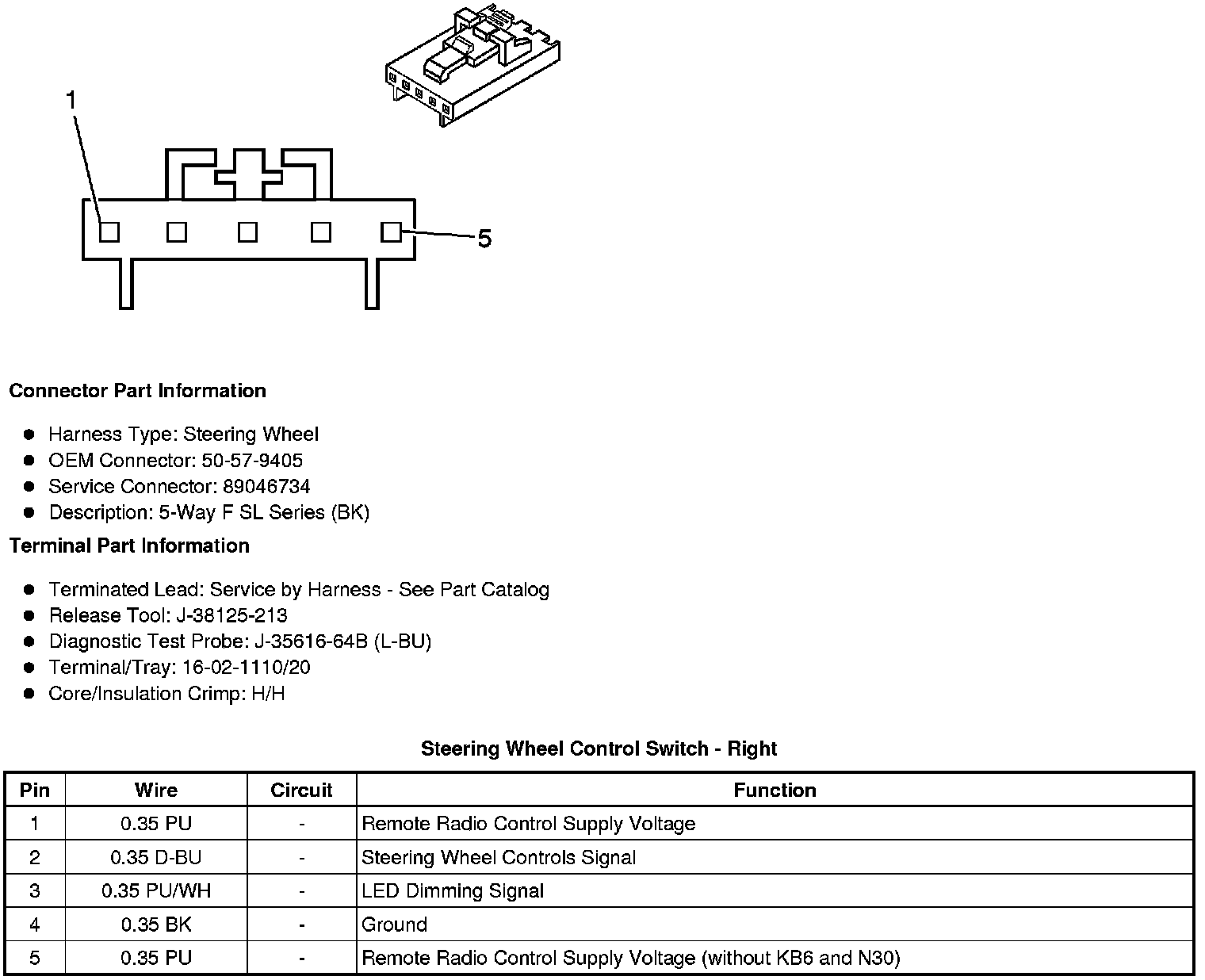 1

5

Connector Part Information

- Harness Type: Steering Wheel
- OEM Connector: 50-57-9405
- Service Connector: 89046734
- Description: 5-Way F SL Series (BK)

Terminal Part Information

- Terminated Lead: Service by Harness - See Part Catalog
- Release Tool: J-38125-213
- Diagnostic Test Probe: J-35616-64B (L-BU)
- Terminal/Tray: 16-02-1110/20
- Core/Insulation Crimp: H/H

Steering Wheel Control Switch - Right

| Pin | Wire | Circuit | Function |
|---|---|---|---|
| 1 | 0.35 PU | - | Remote Radio Control Supply Voltage |
| 2 | 0.35 D-BU | - | Steering Wheel Controls Signal |
| 3 | 0.35 PU/WH | - | LED Dimming Signal |
| 4 | 0.35 BK | - | Ground |
| 5 | 0.35 PU | - | Remote Radio Control Supply Voltage (without KB6 and N30) |