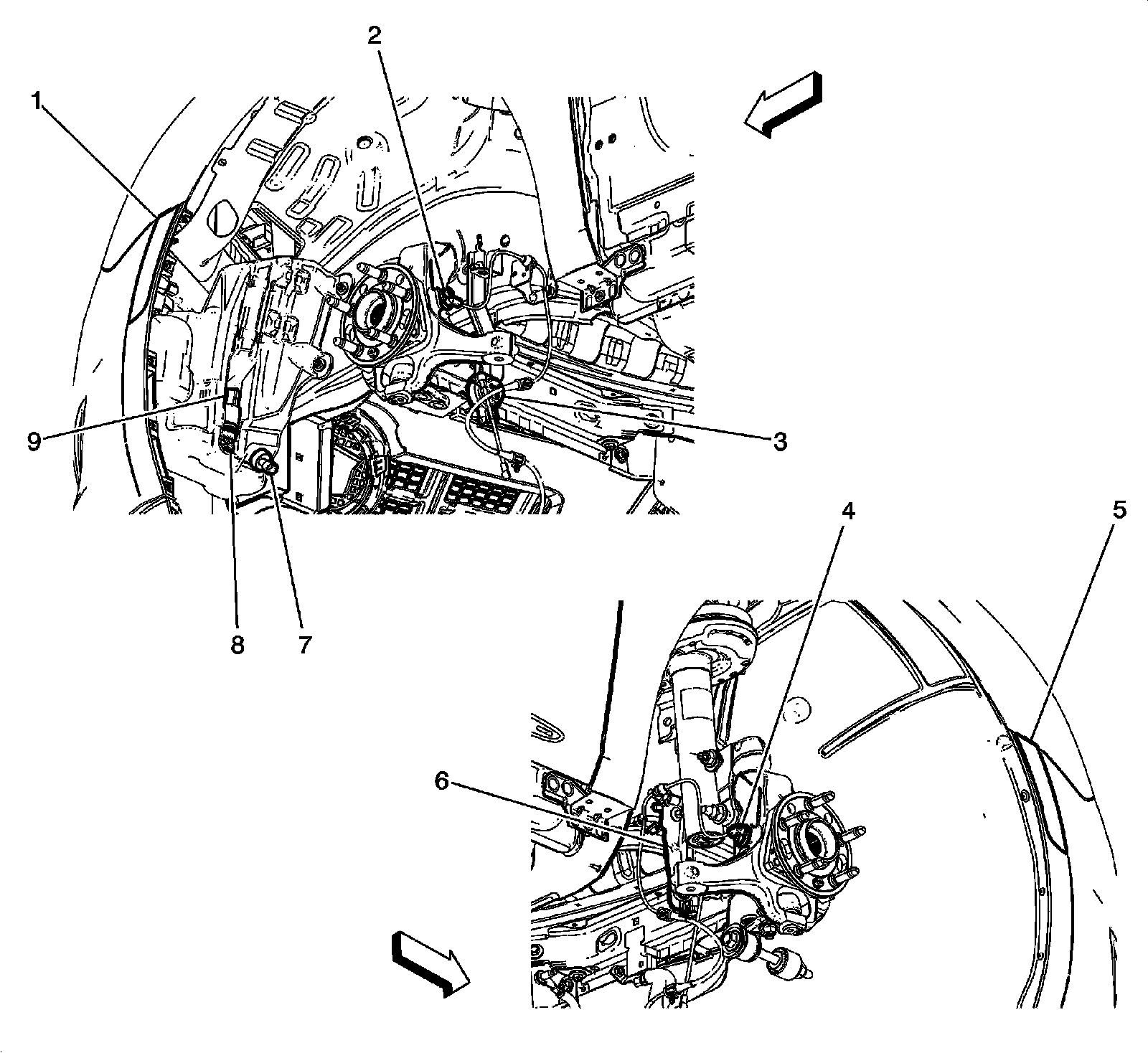 1
2
9
3
8
7
4
5
6