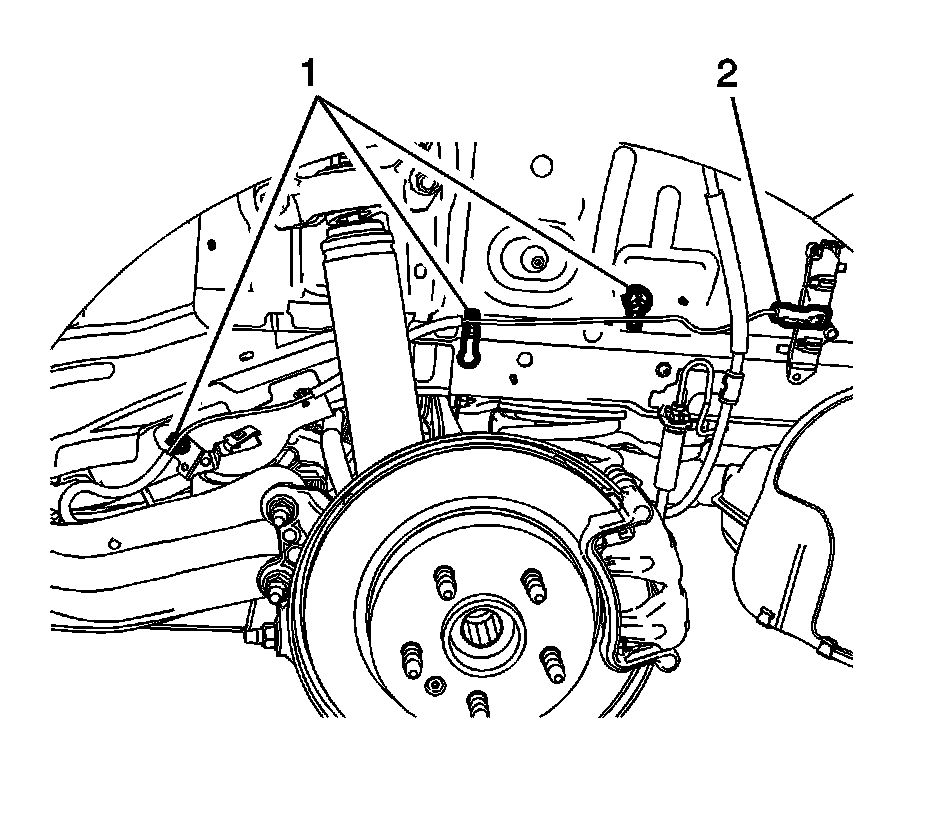 1
2