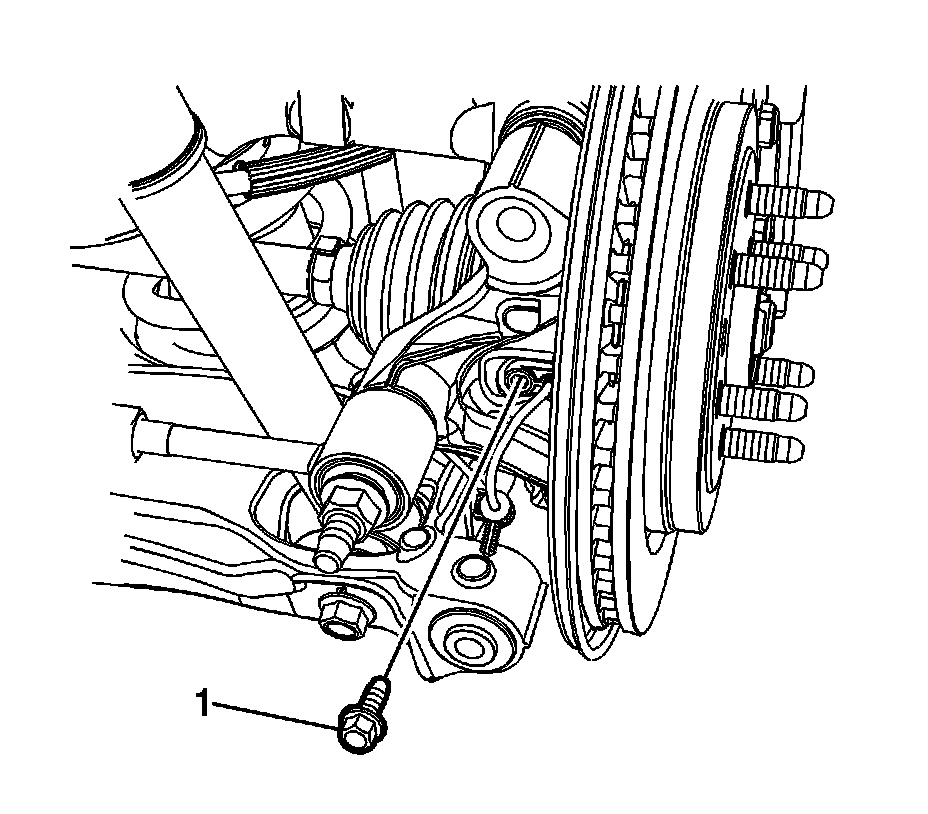 1