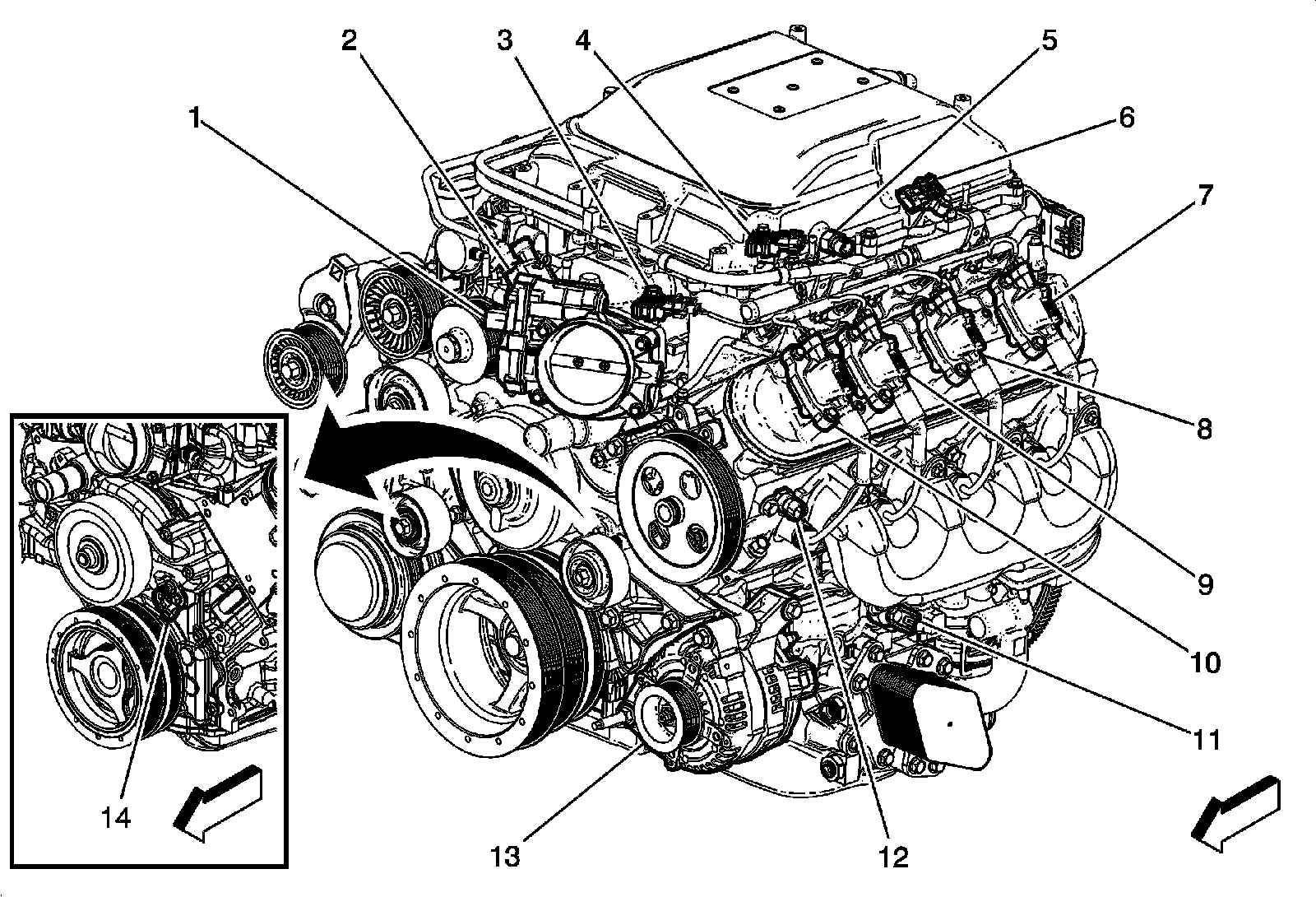 1
2
3
4
5
6
7
8
9
10
11
12
13
14