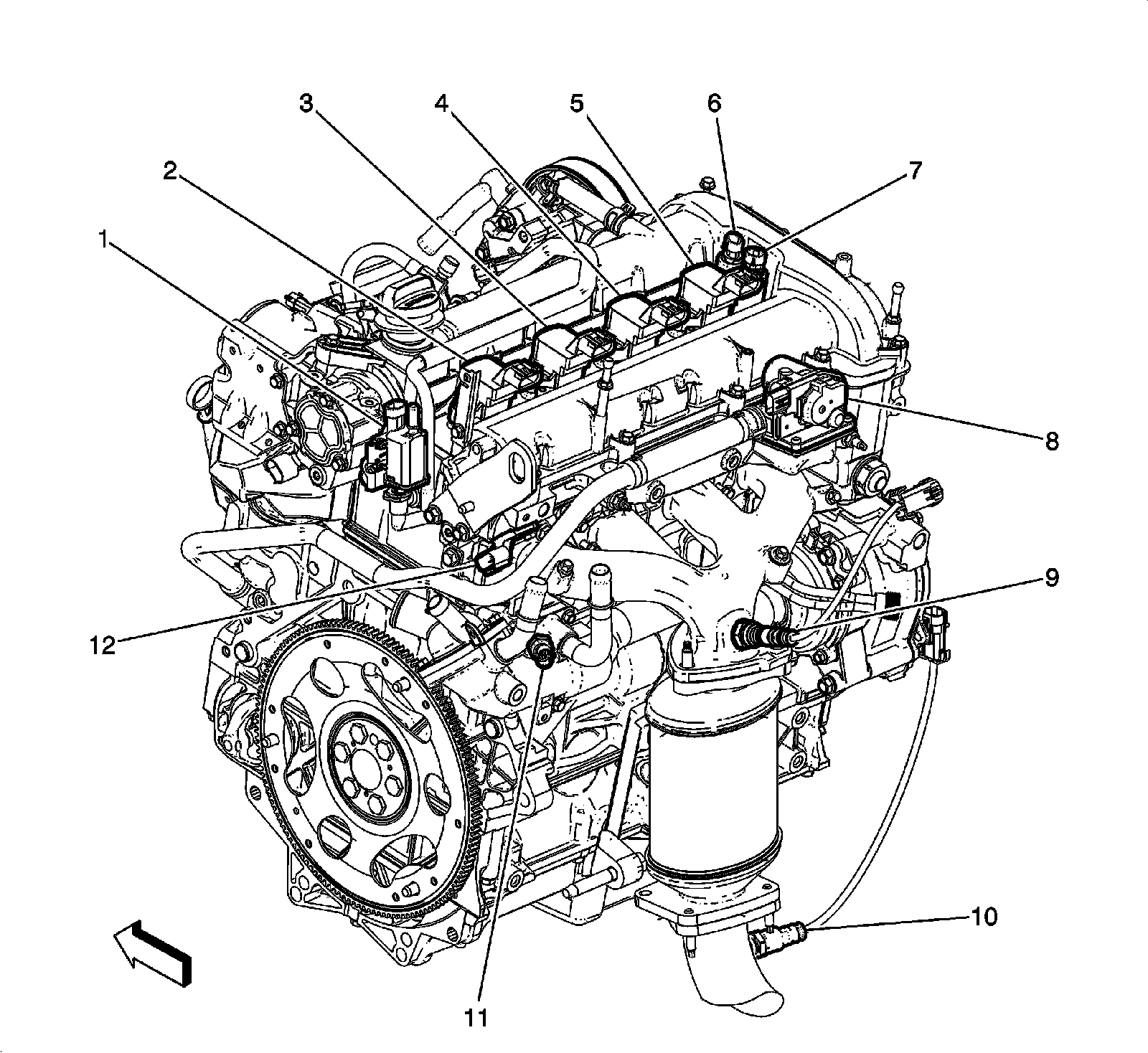 3
4
5
6
2
7
1
8
9
12
10
11