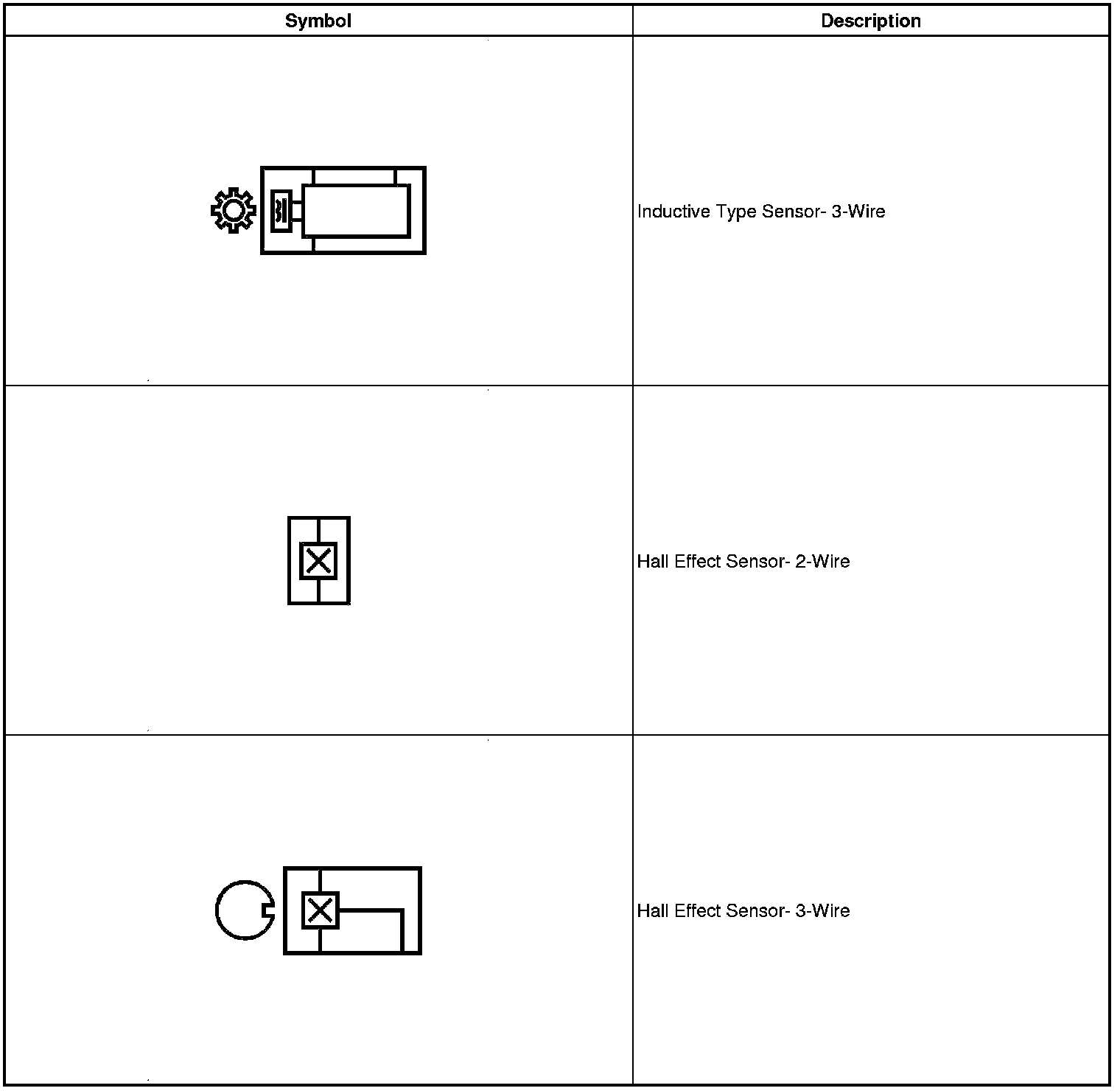 | Symbol | Description |
|---|---|
| | Inductive Type Sensor- 3-Wire |
| | Hall Effect Sensor- 2-Wire |
| | Hall Effect Sensor- 3-Wire |