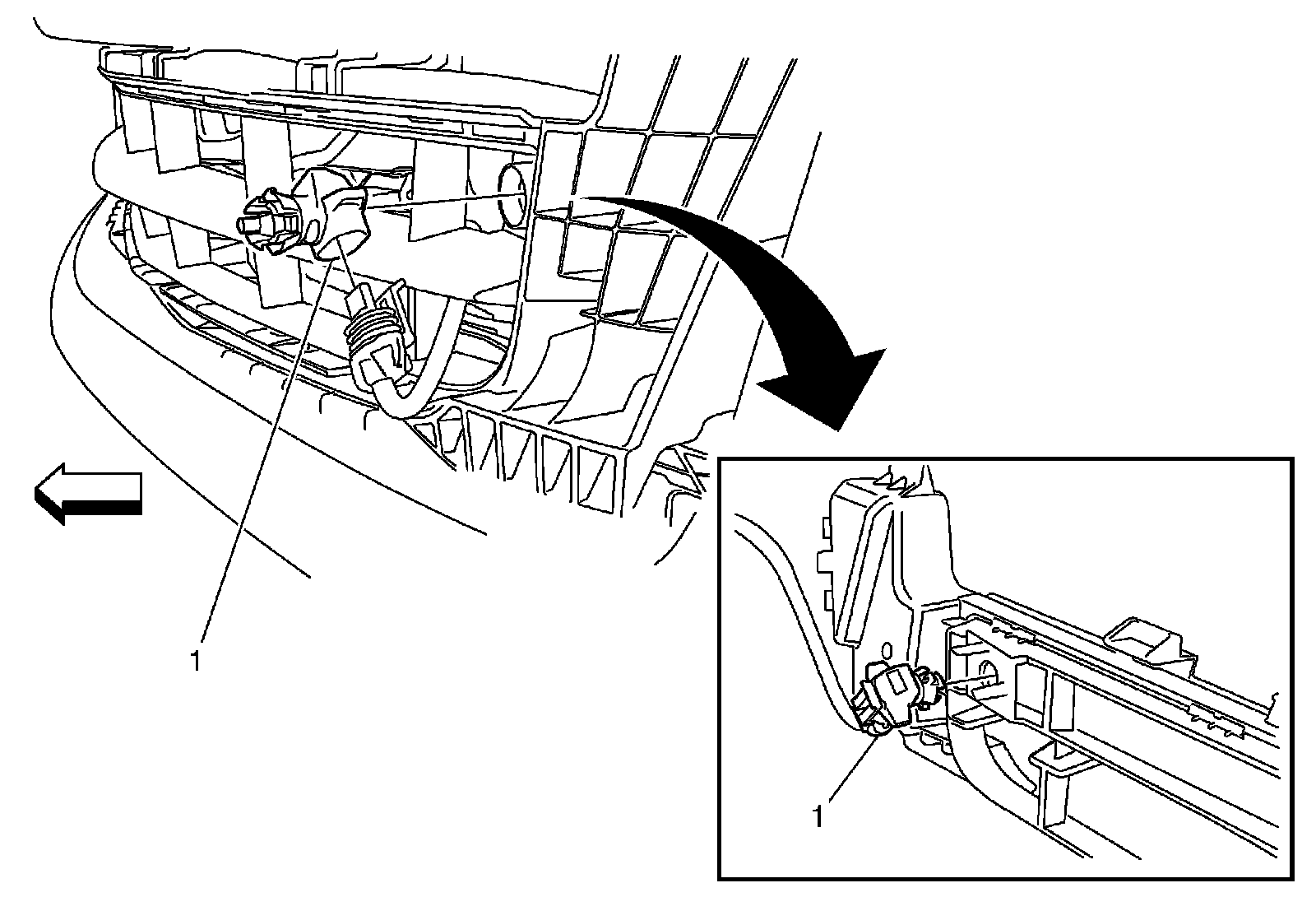 1

1