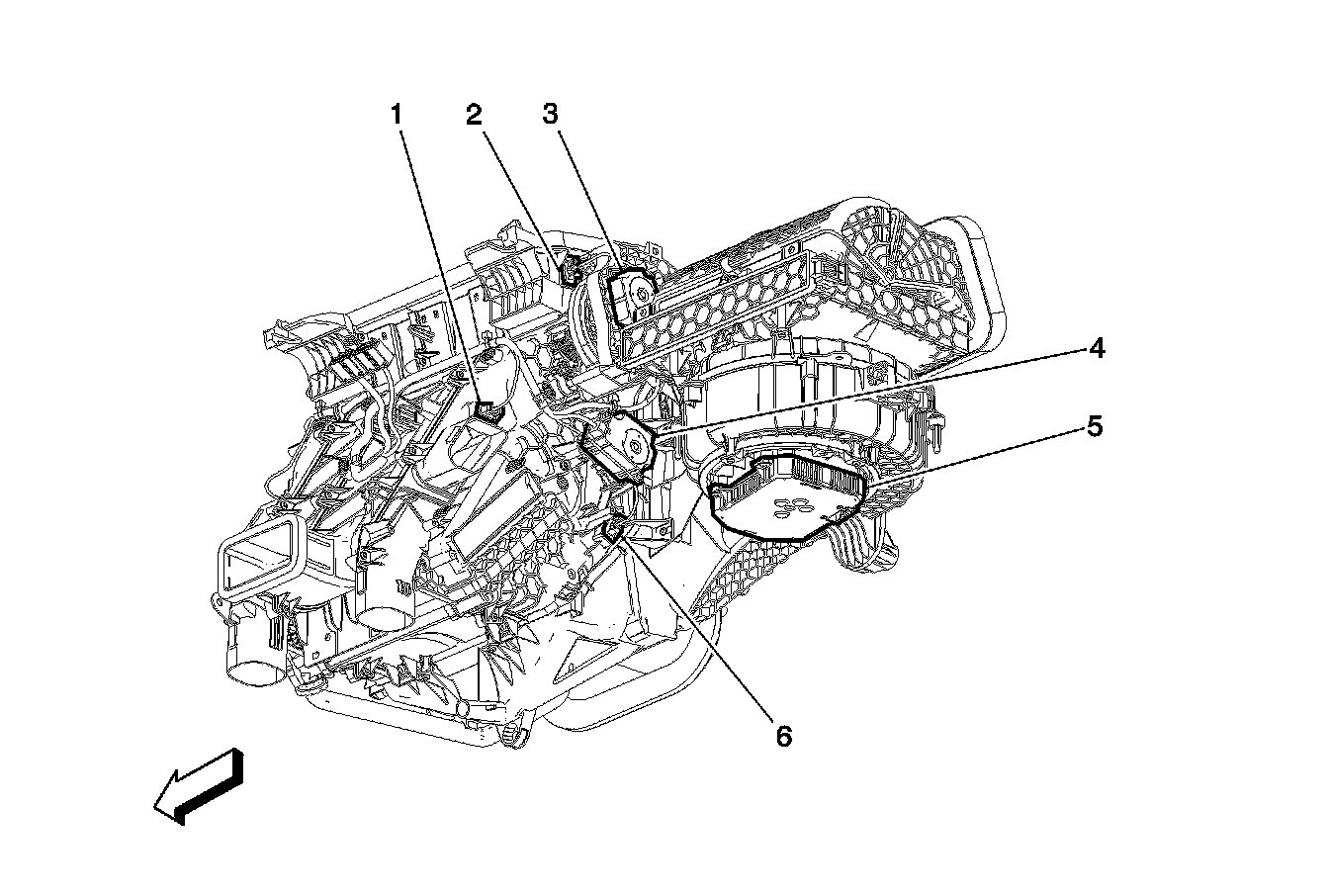 1
2
3
4
5
6