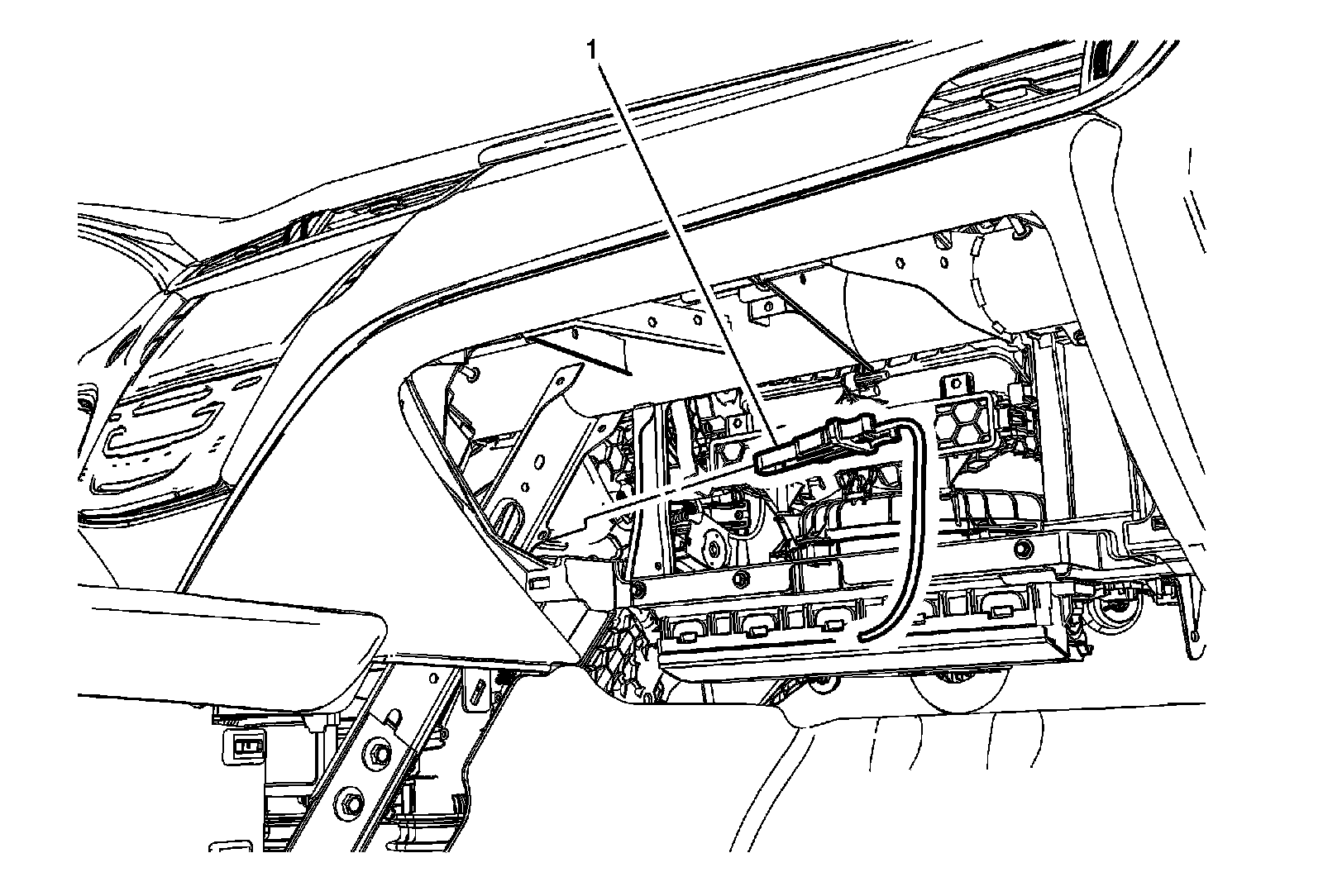 1