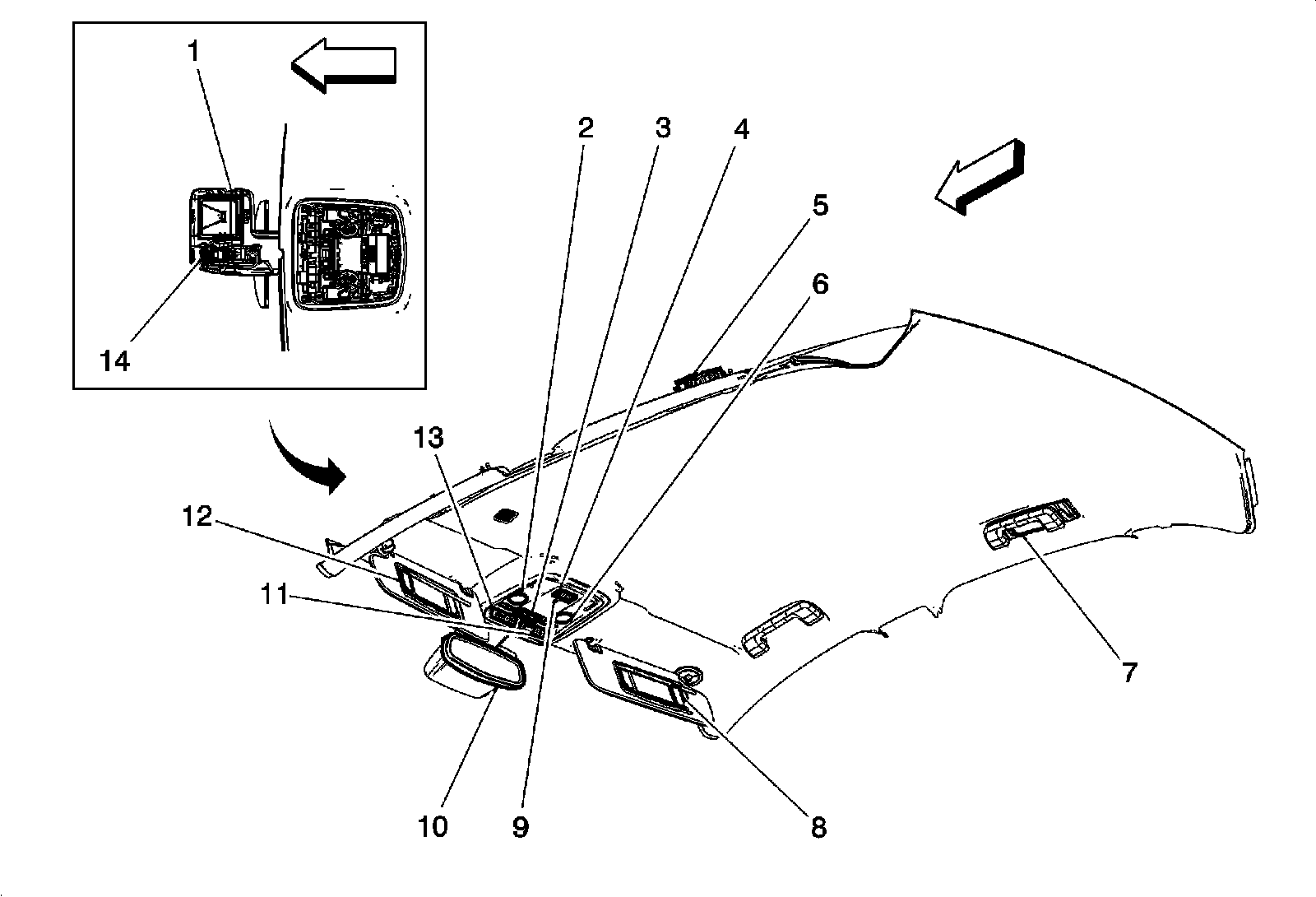 1
14
2
3
4
5
6
13
12
11
7
10
9
8