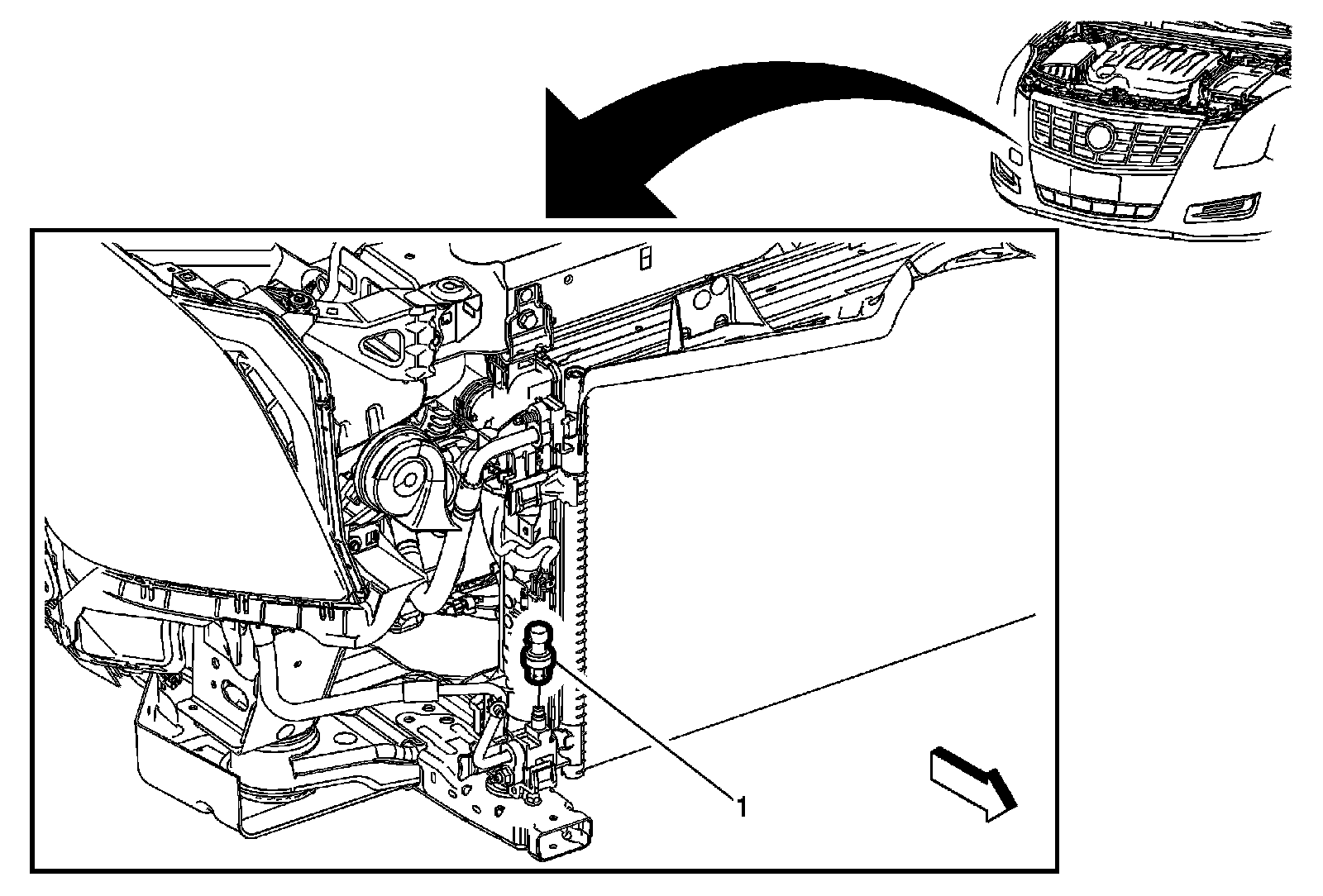 1