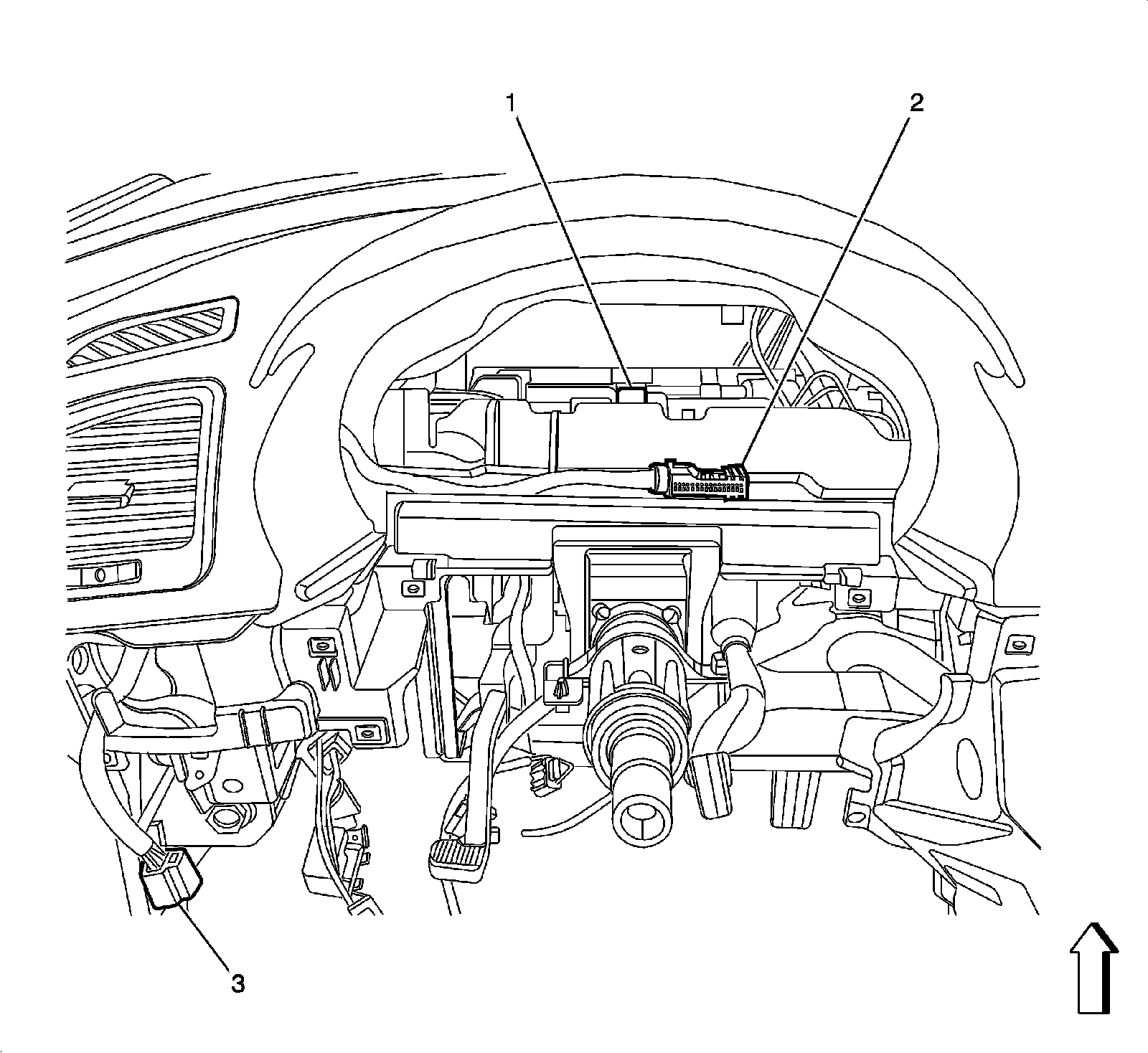 1
2
3