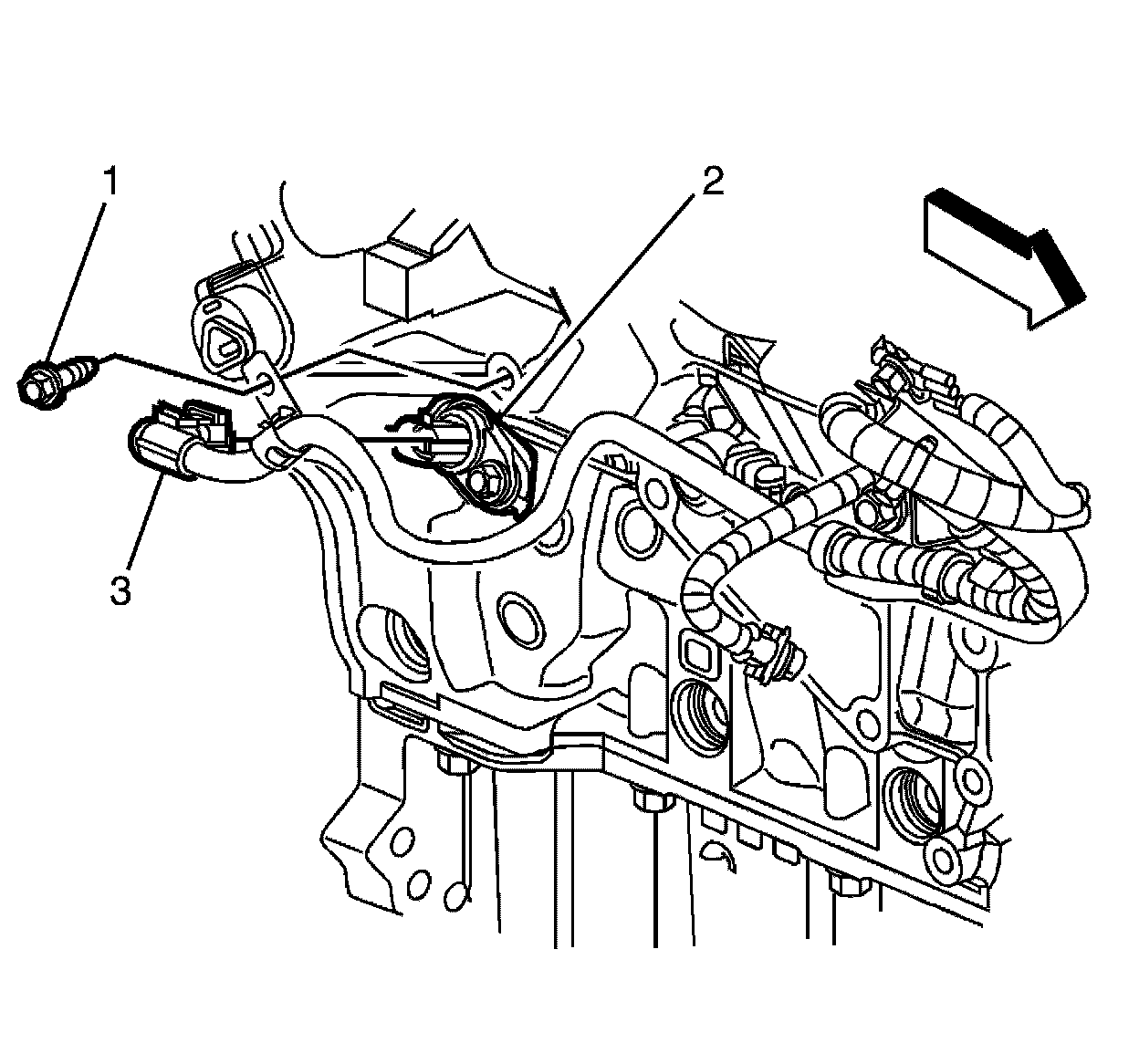 1
2
3