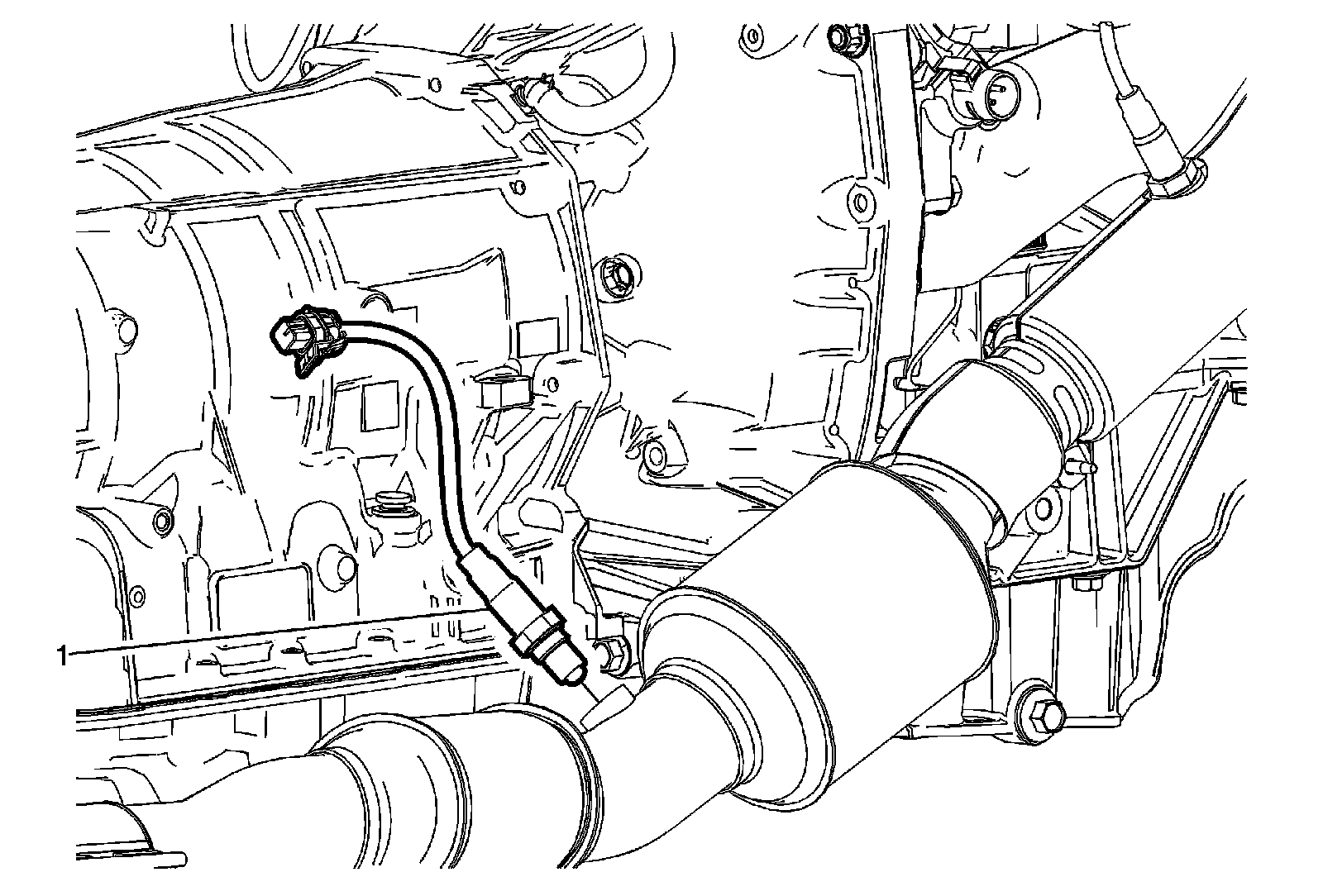 1