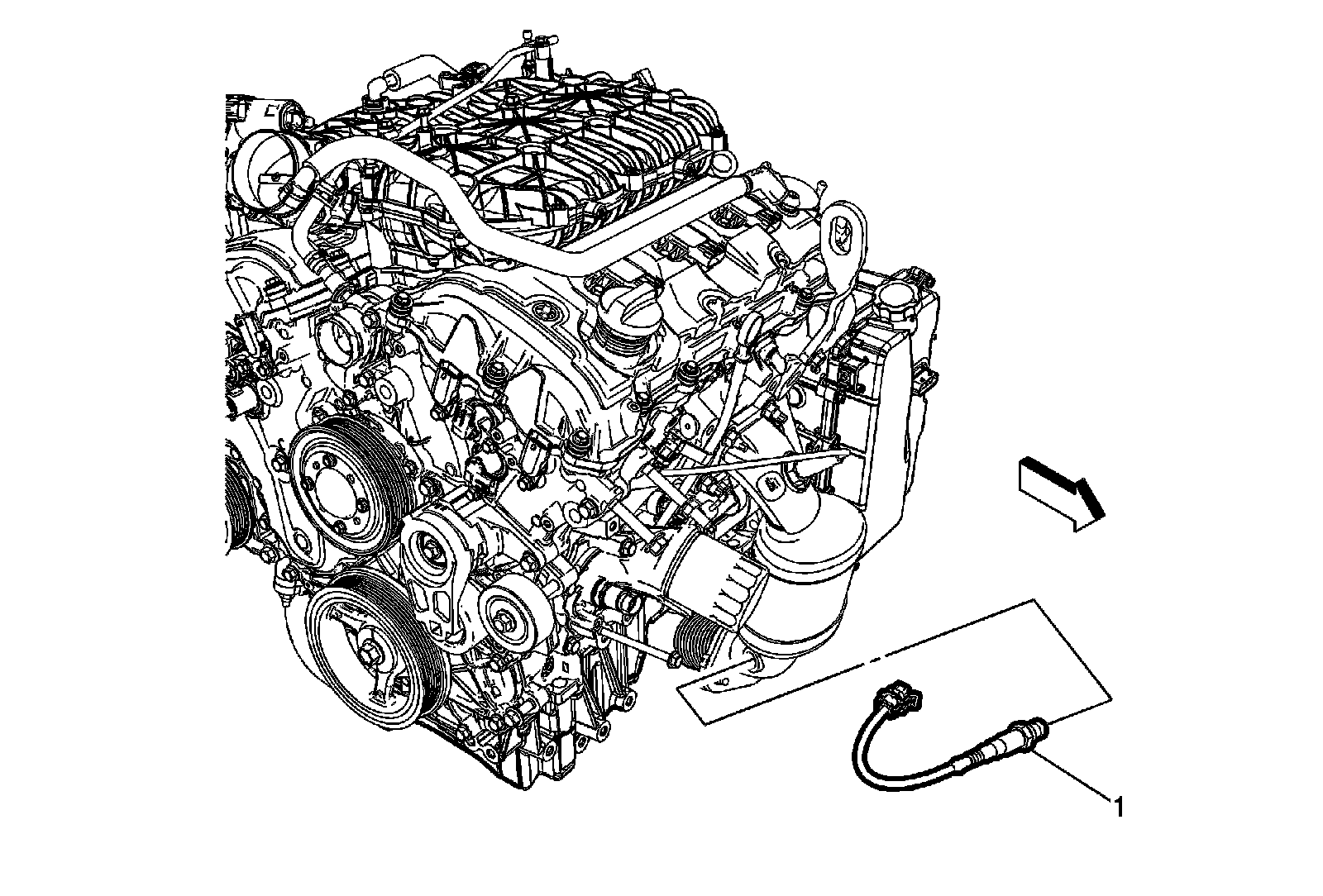 1