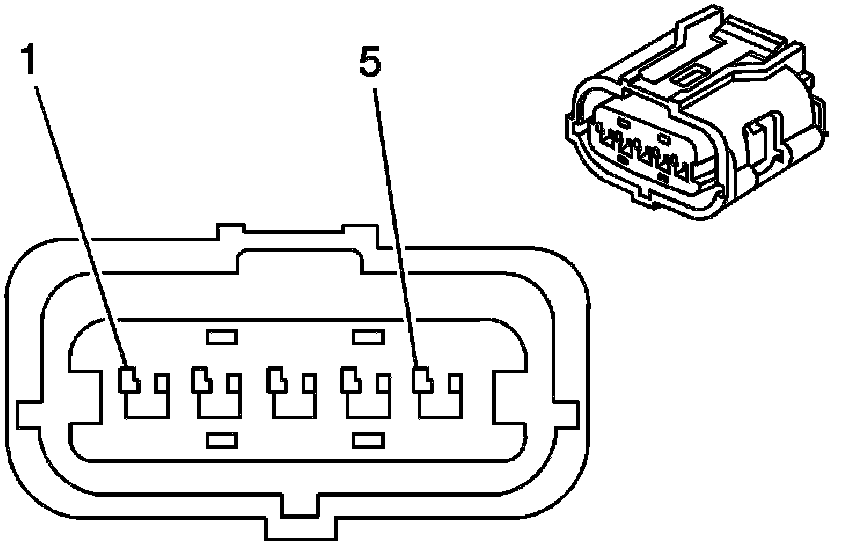 1
5