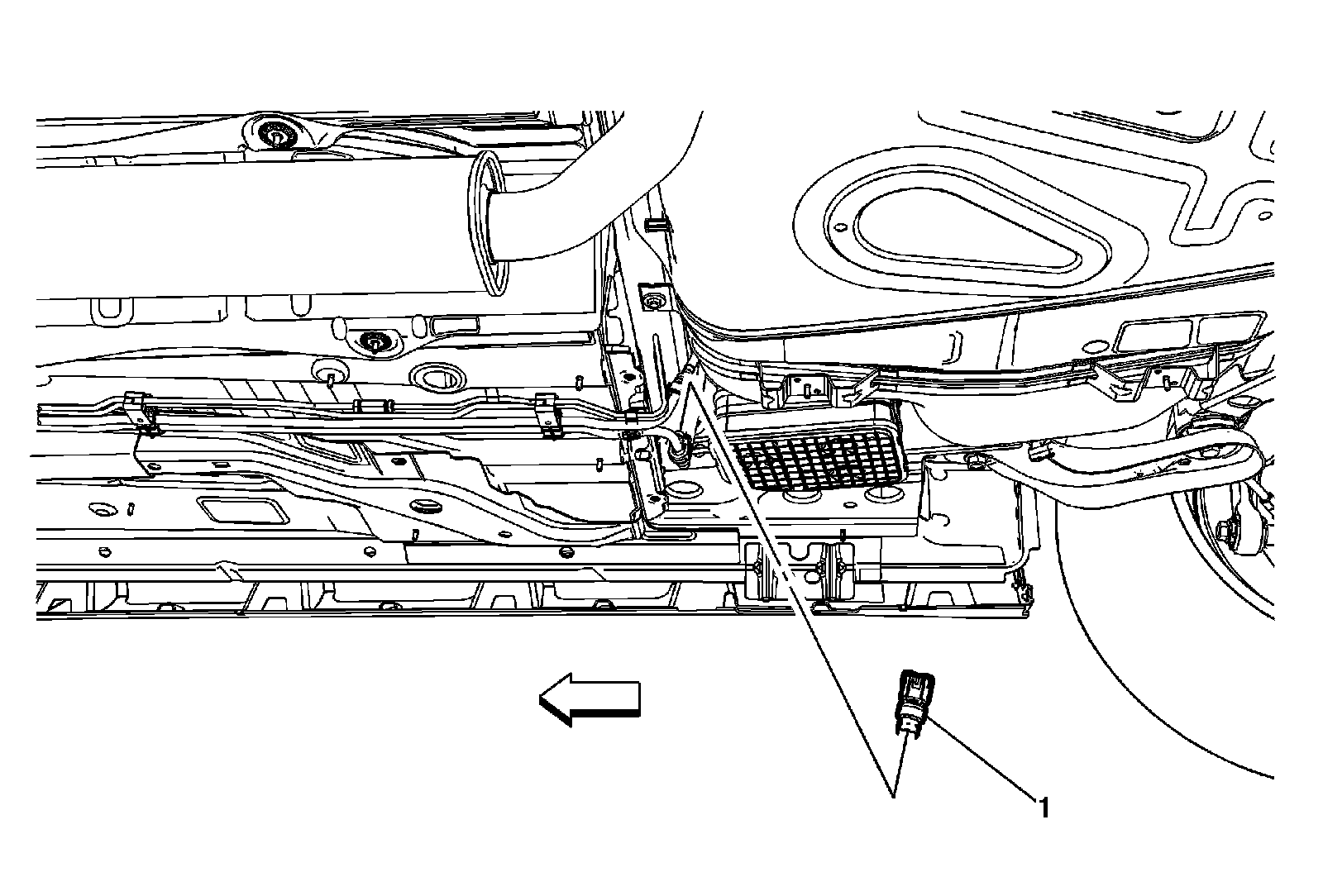 1