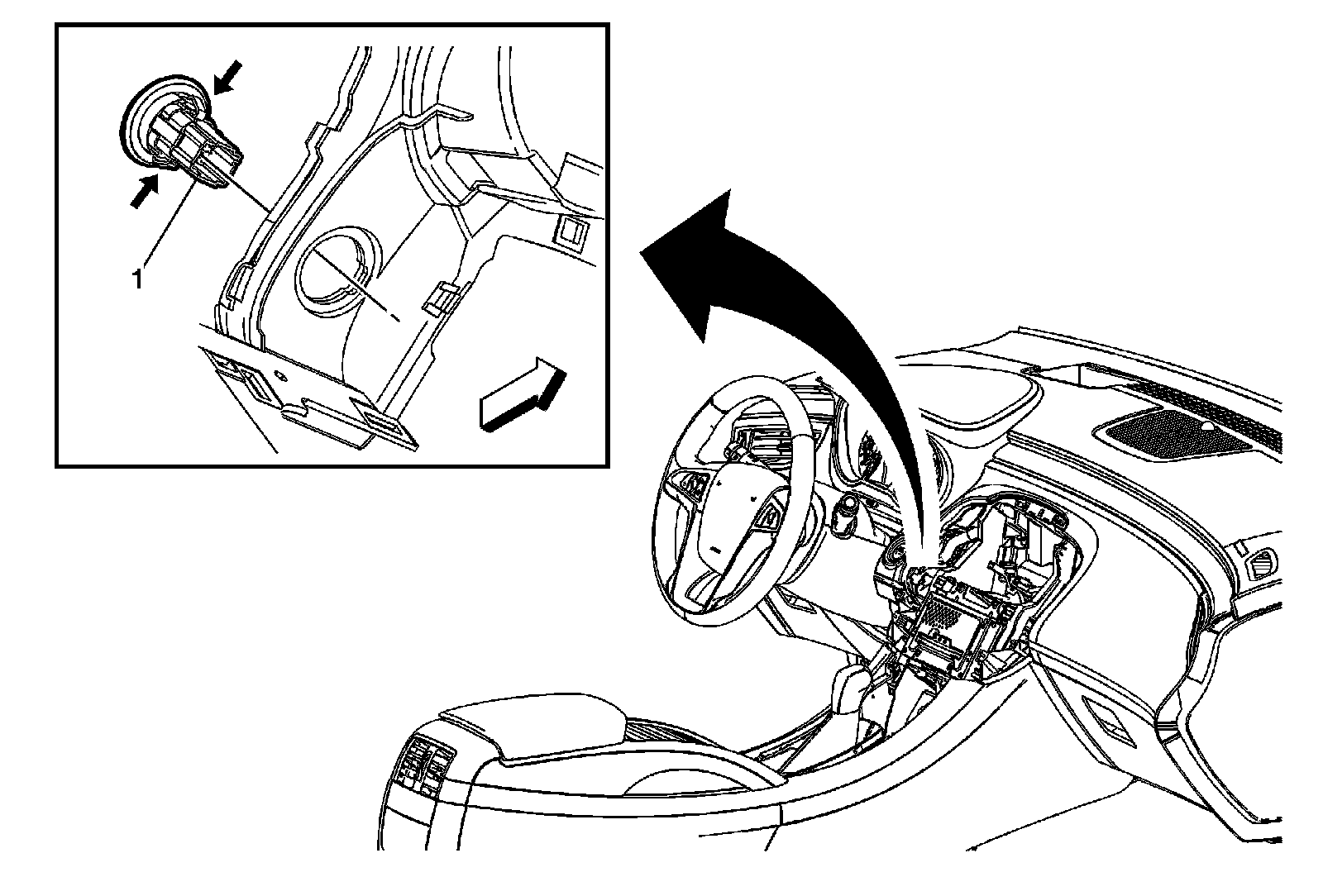 1