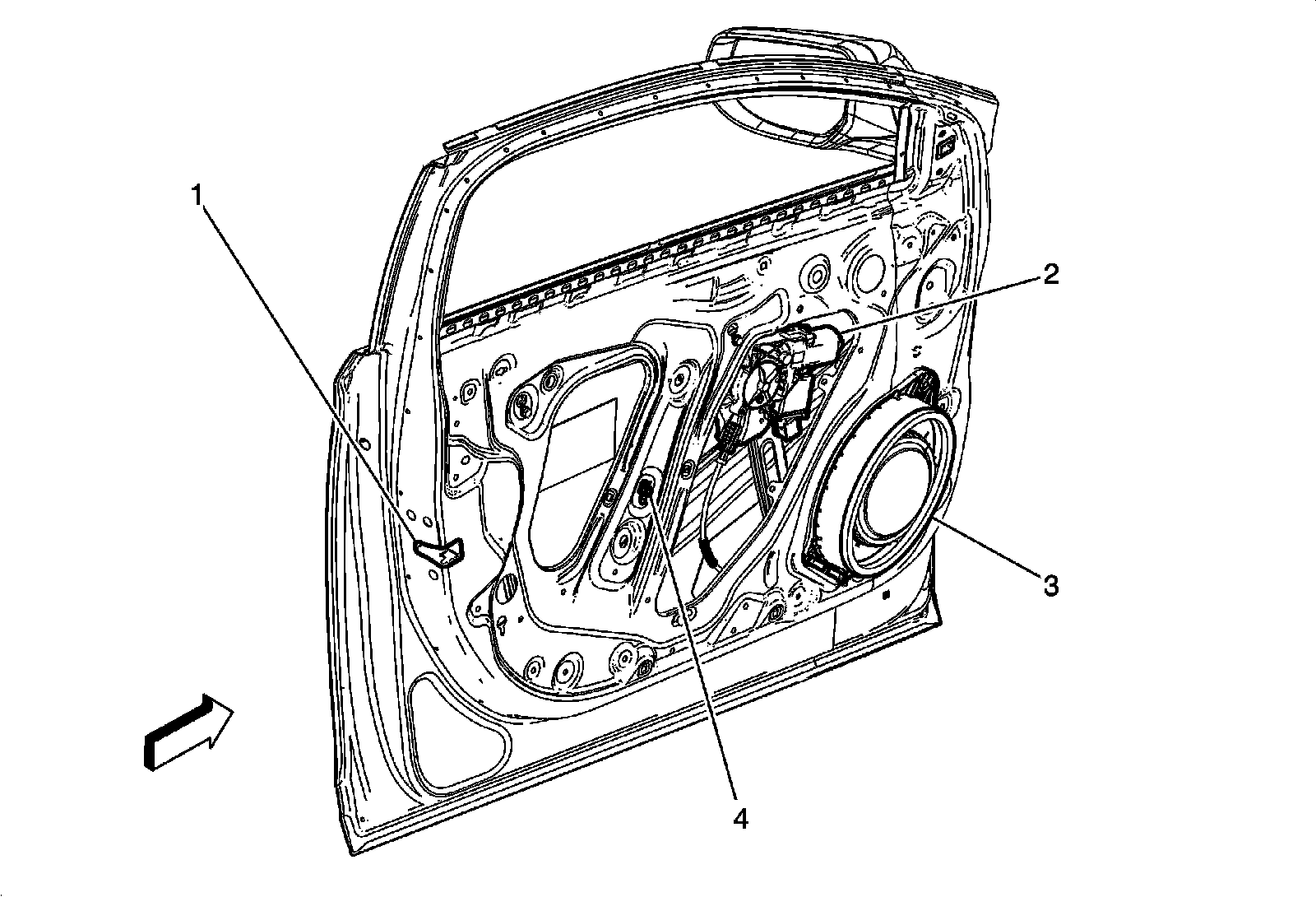 1
2
3
4