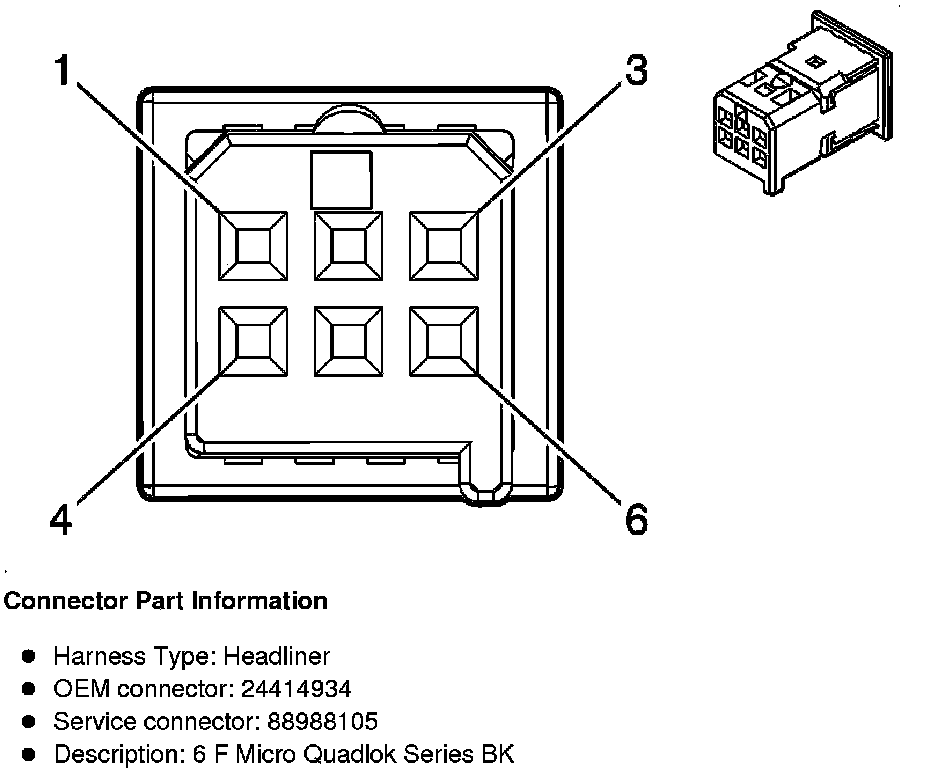 1
3
4
6

Connector Part Information

- Harness Type: Headliner
- OEM connector: 24414934
- Service connector: 88988105
- Description: 6 F Micro Quadlok Series BK