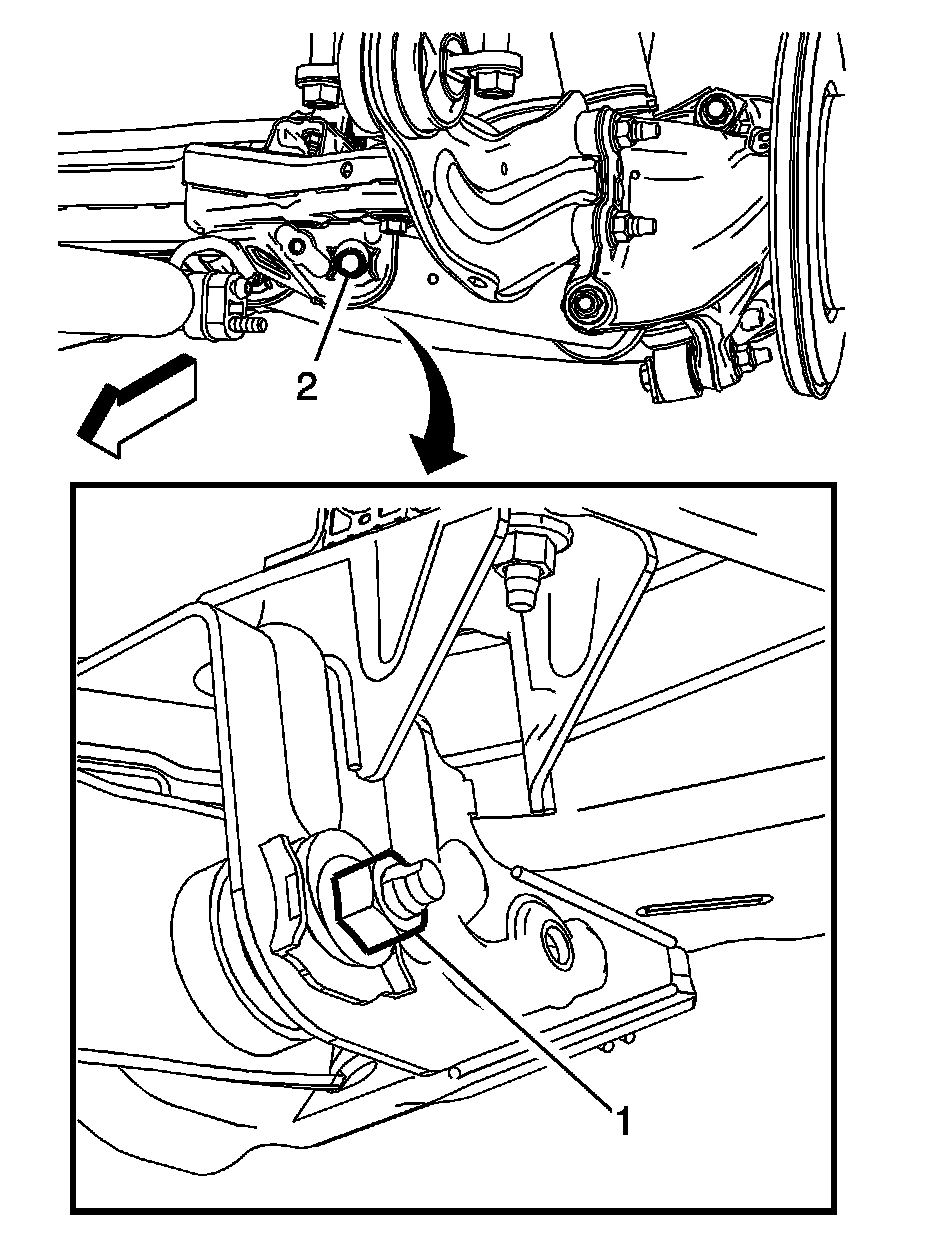 2

1