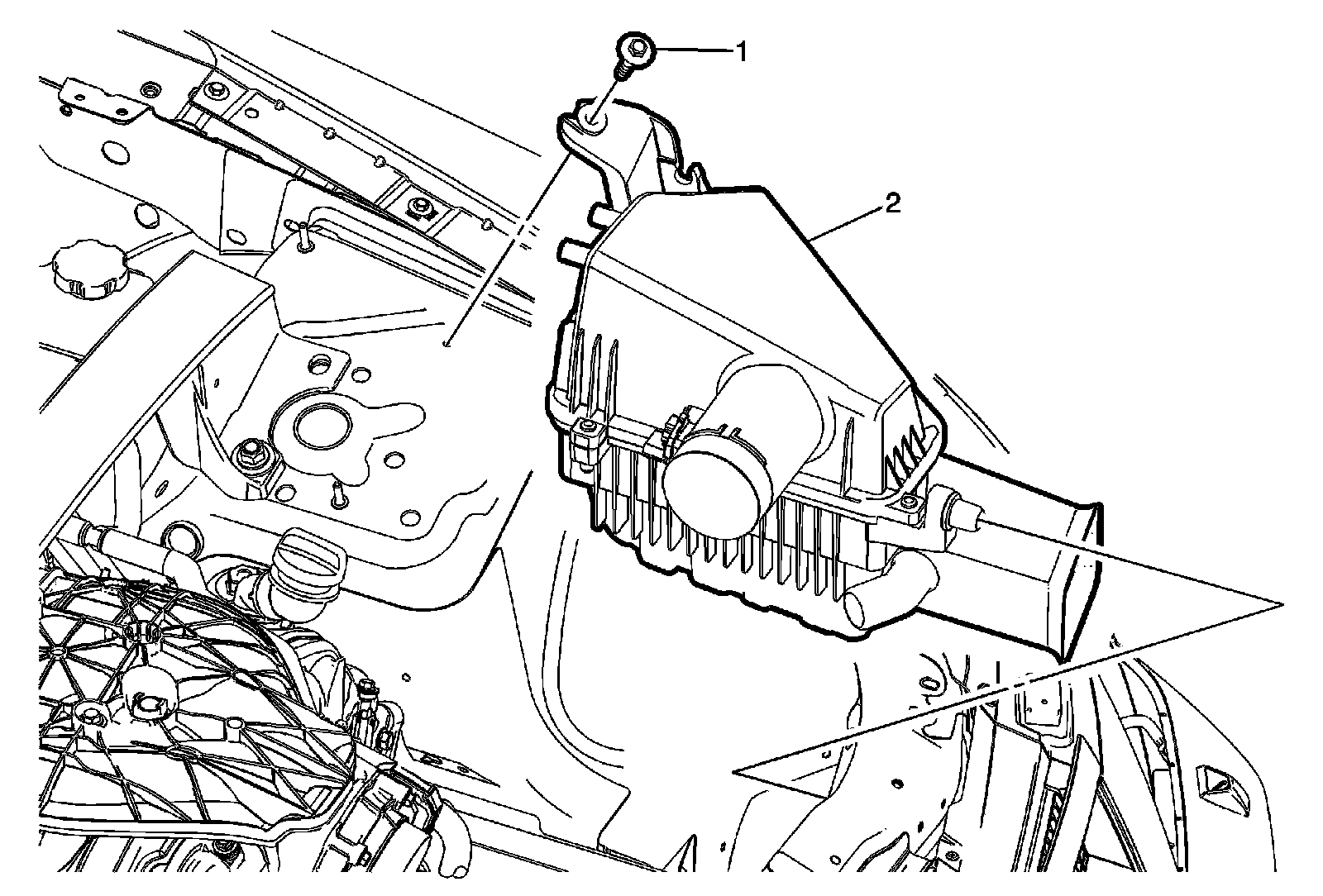 1

2