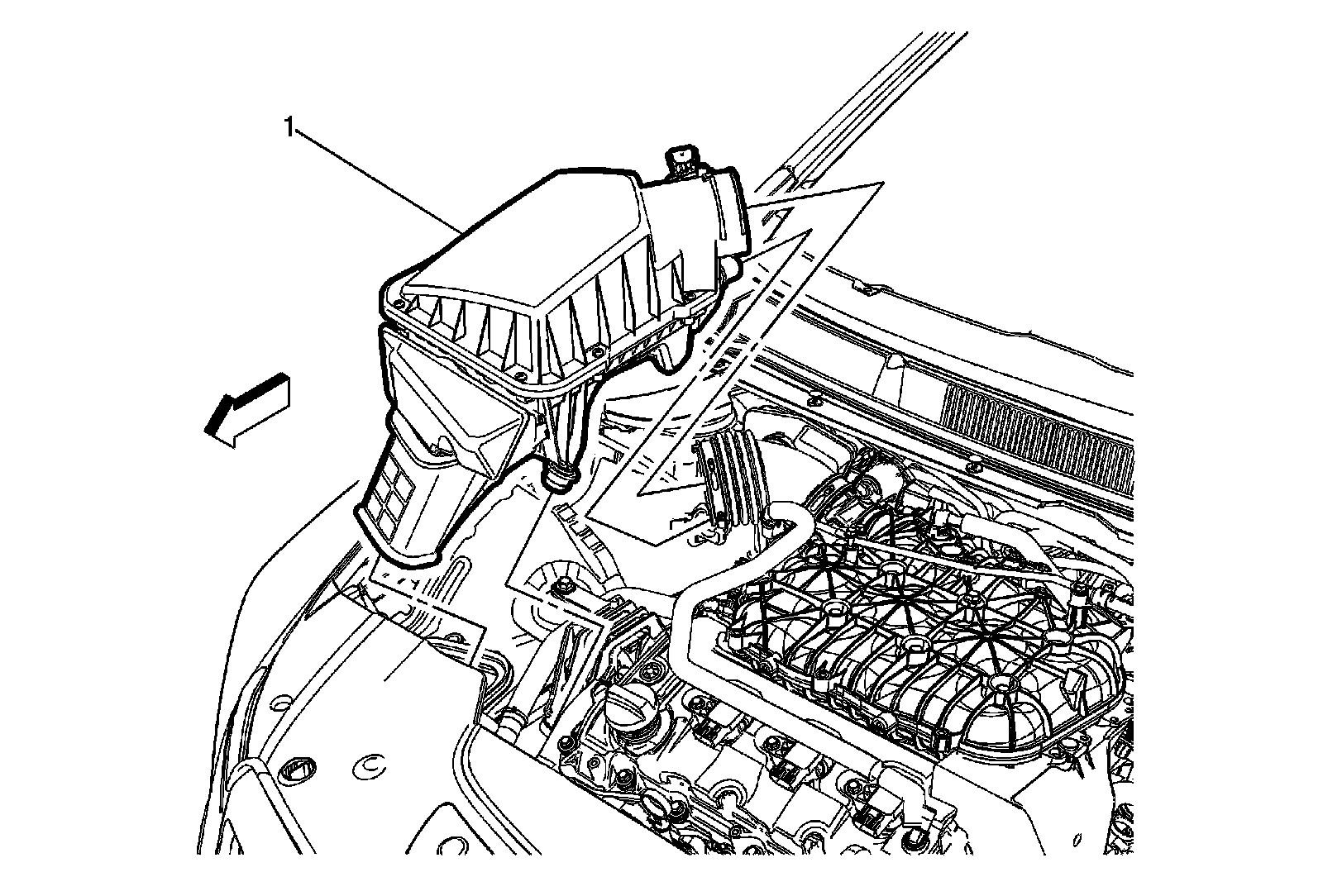 1