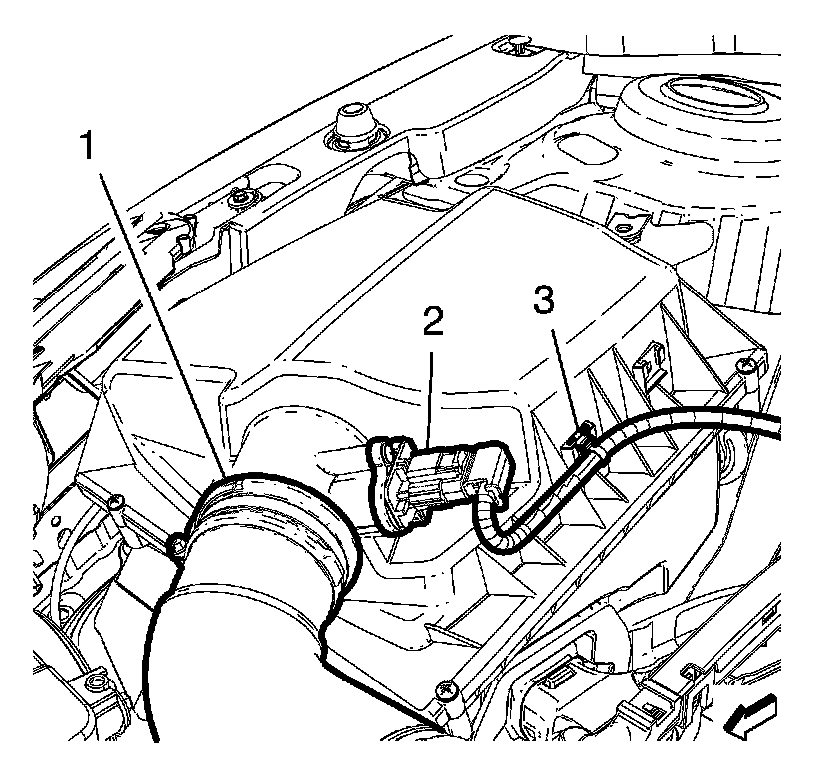 1
2
3