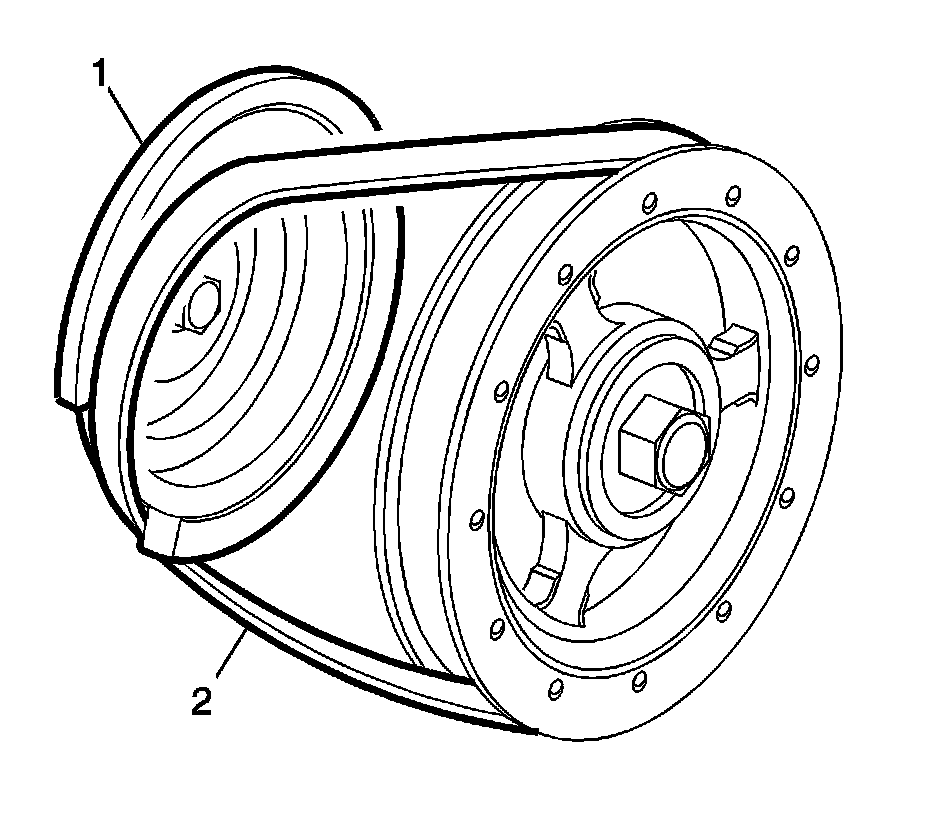 1
2