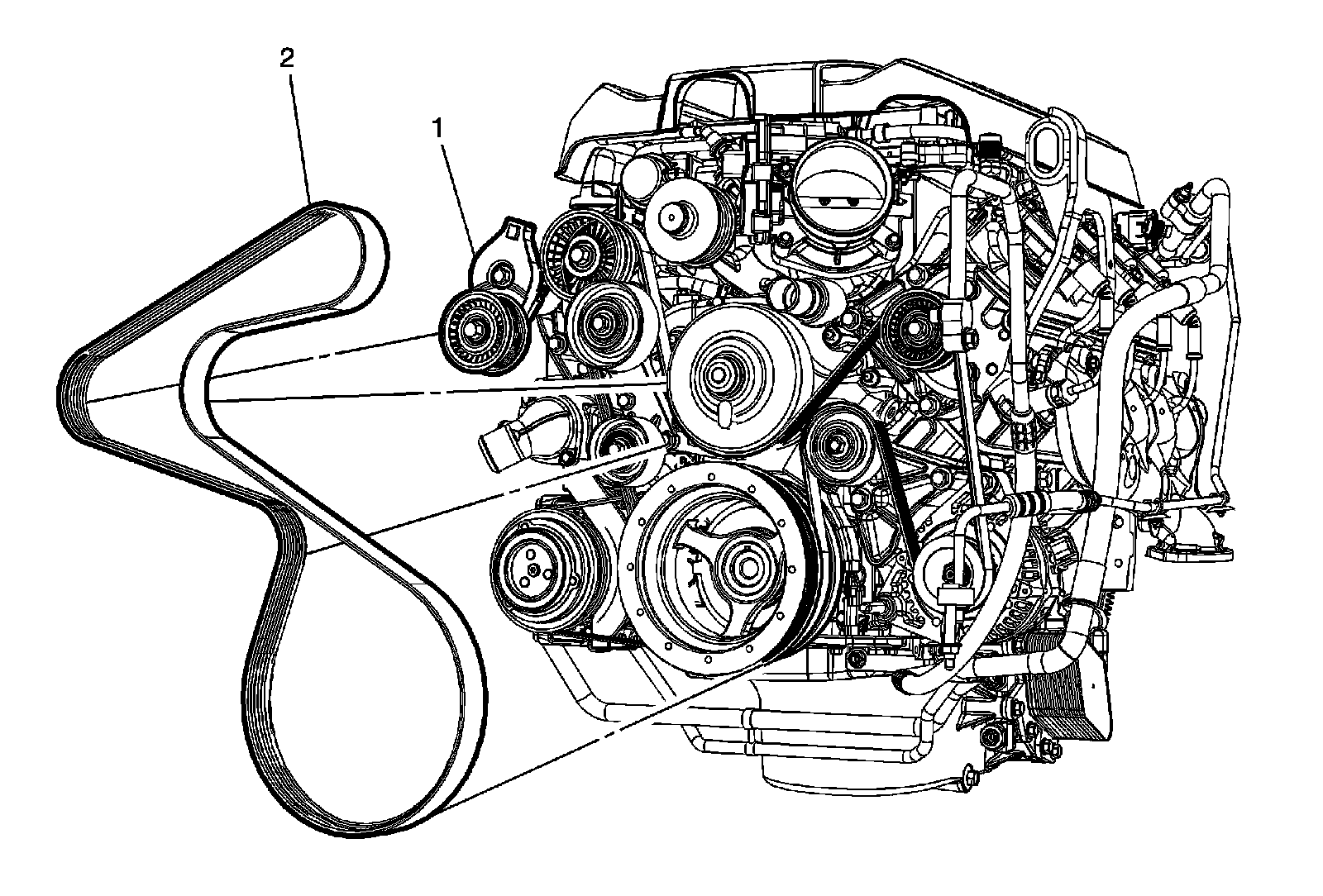 2
1