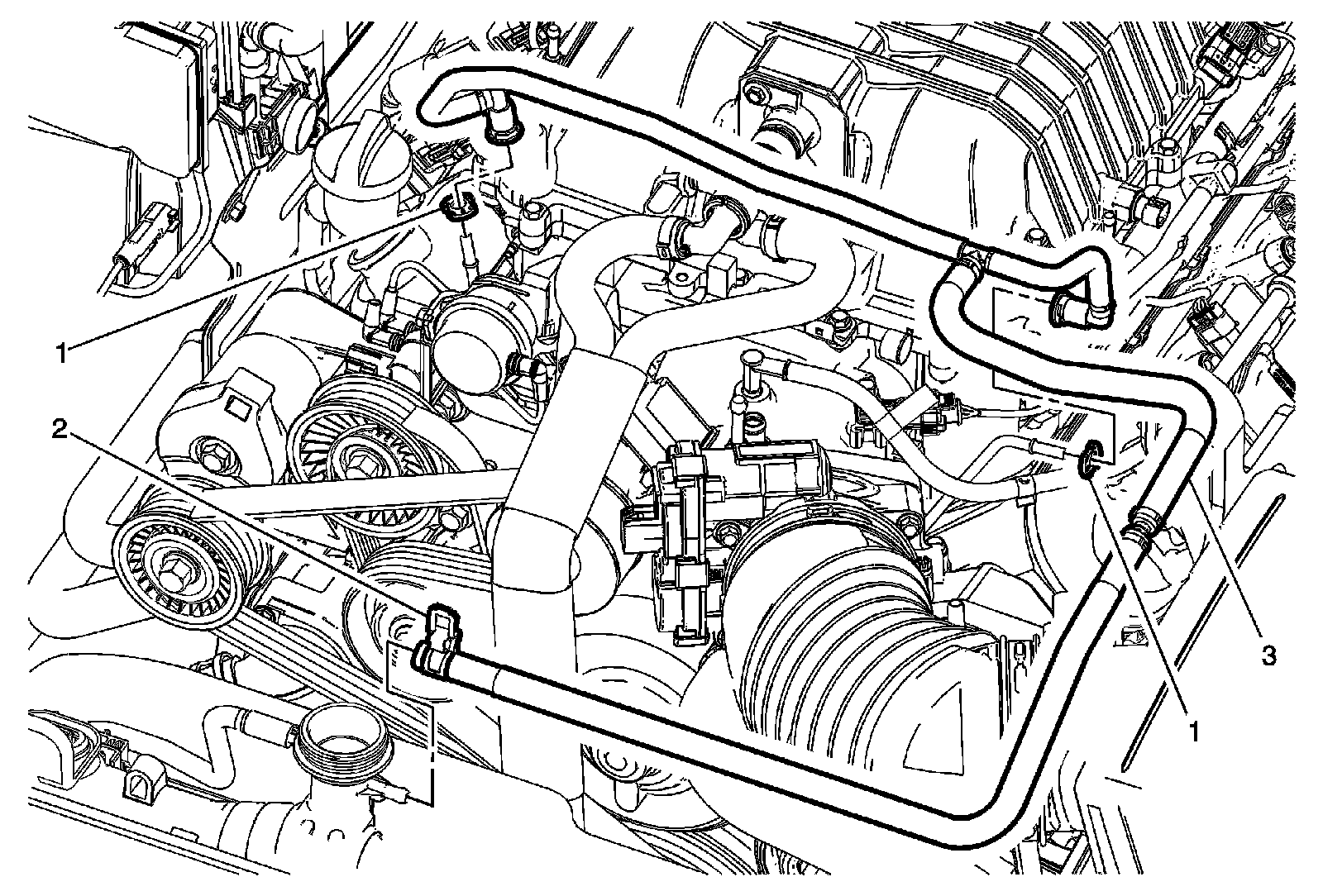 1
2
3
1