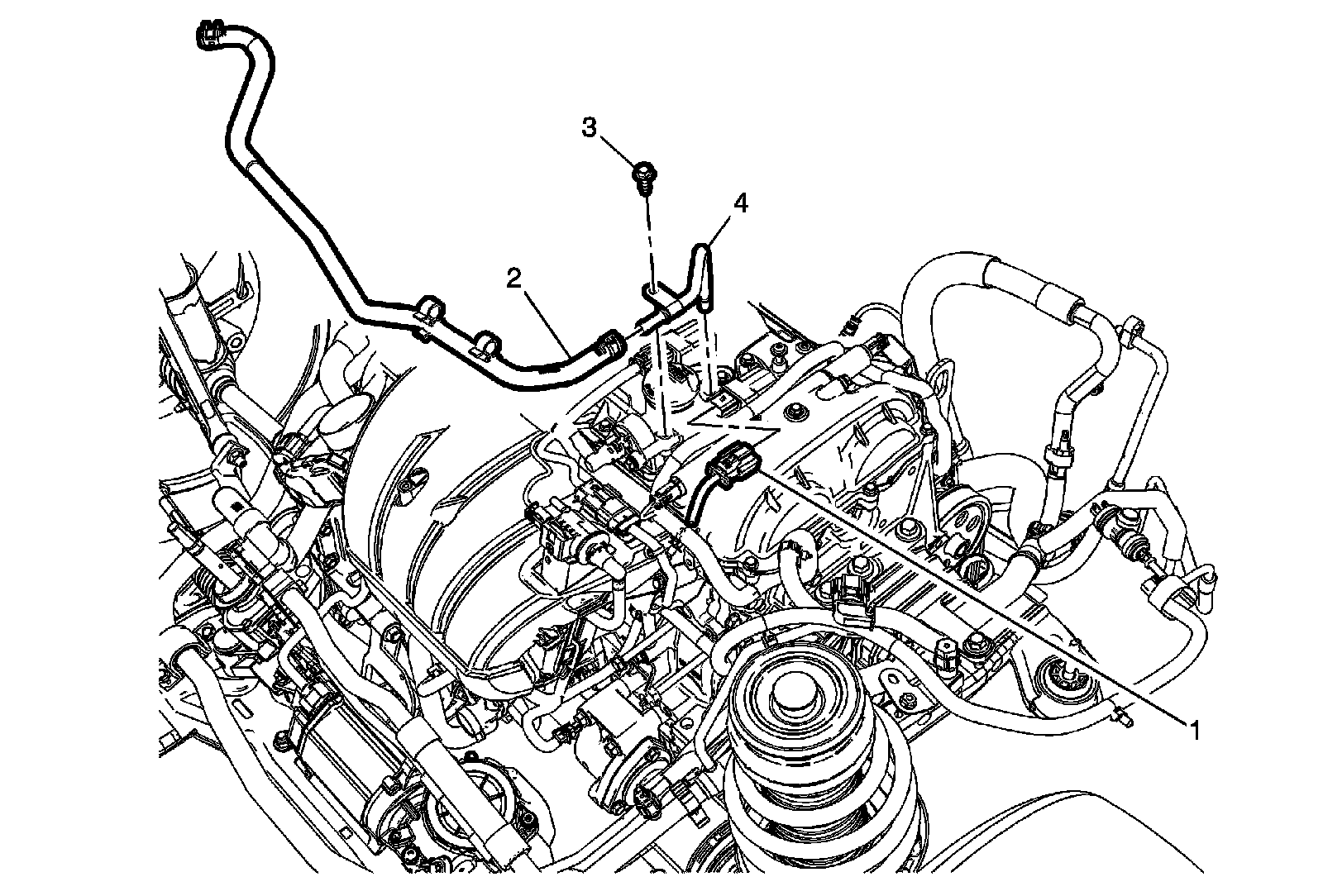 3
4
2
1