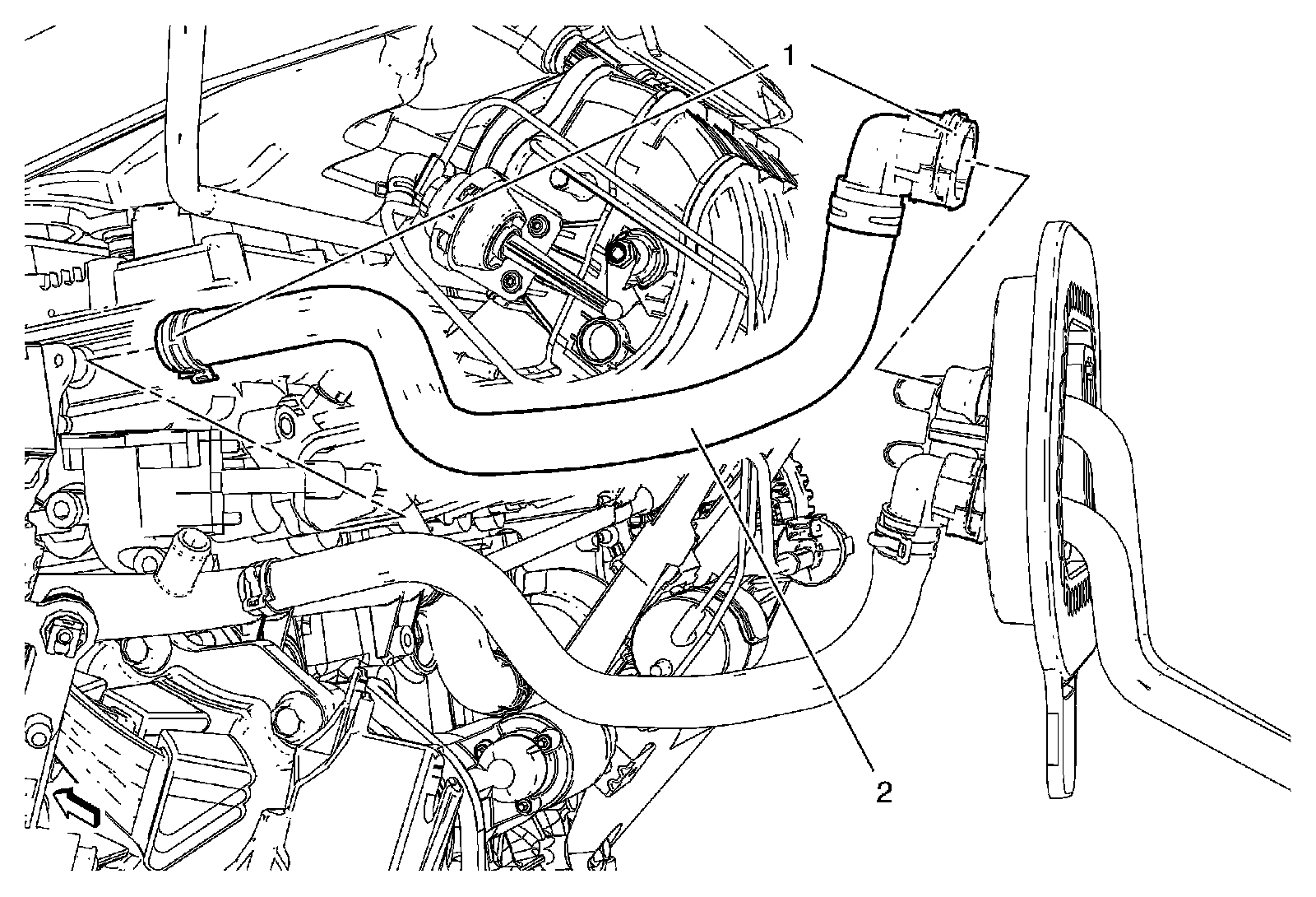 1

2