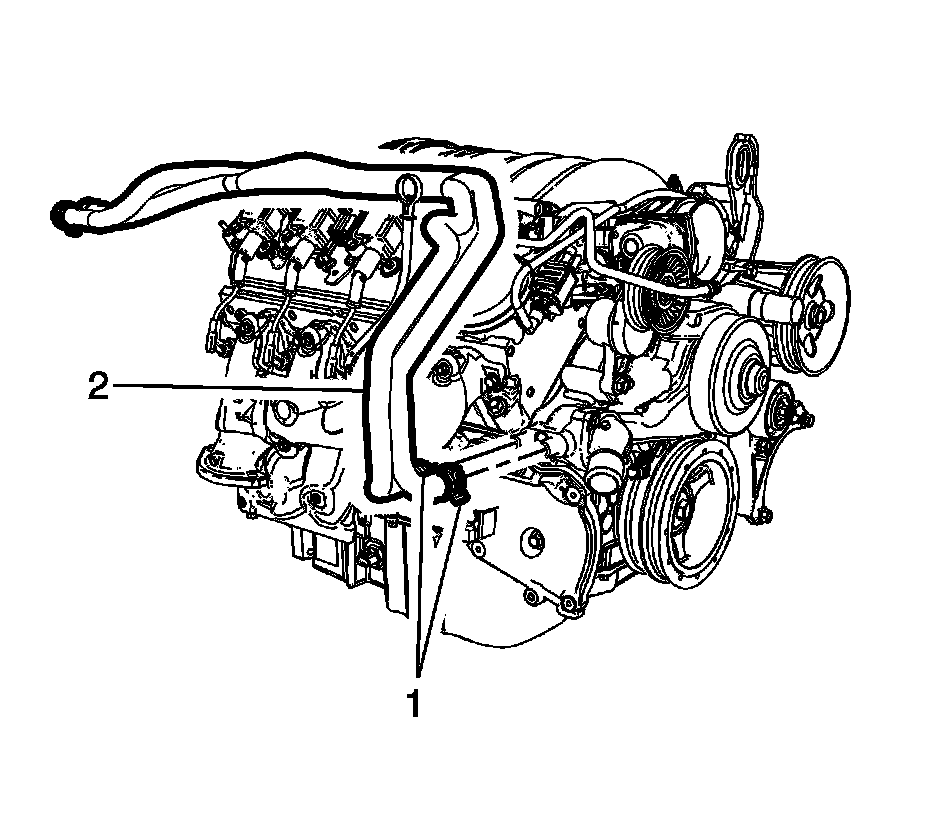 2

1